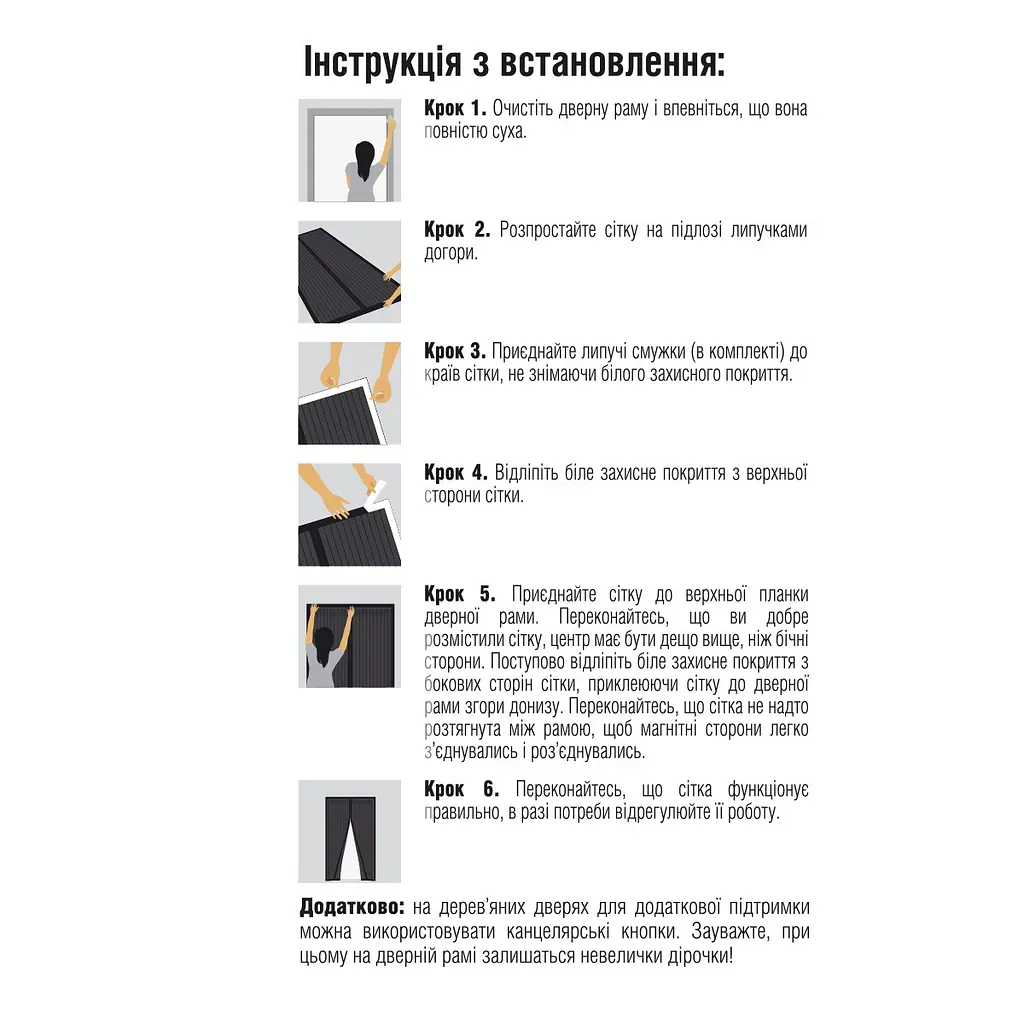 Інструкція з встановлення:

Крок 1. Очистіть дверну раму і впевніться, що вона повністю суха.

Крок 2. Розпростайте сітку на підлозі липучками догори.

Крок 3. Приєднайте липучі смужки (в комплекті) до країв сітки, не знімаючи білого захисного покриття.

Крок 4. Відліпіть біле захисне покриття з верхньої сторони сітки.

Крок 5. Приєднайте сітку до верхньої планки дверної рами. Переконайтесь, що ви добре розмістили сітку, центр має бути дещо вище, ніж бічні сторони. Поступово відліпіть біле захисне покриття з бокових сторін сітки, приклеюючи сітку до дверної рами згори донизу. Переконайтесь, що сітка не надто розтягнута між рамою, щоб магнітні сторони легко з'єднувались і роз'єднувались.

Крок 6. Переконайтесь, що сітка функціонує правильно, в разі потреби відрегулюйте її роботу.

Додатково: на дерев'яних дверях для додаткової підтримки можна використовувати канцелярські кнопки. Зауважте, при цьому на дверній рамі залишаться невеличкі дірочки!