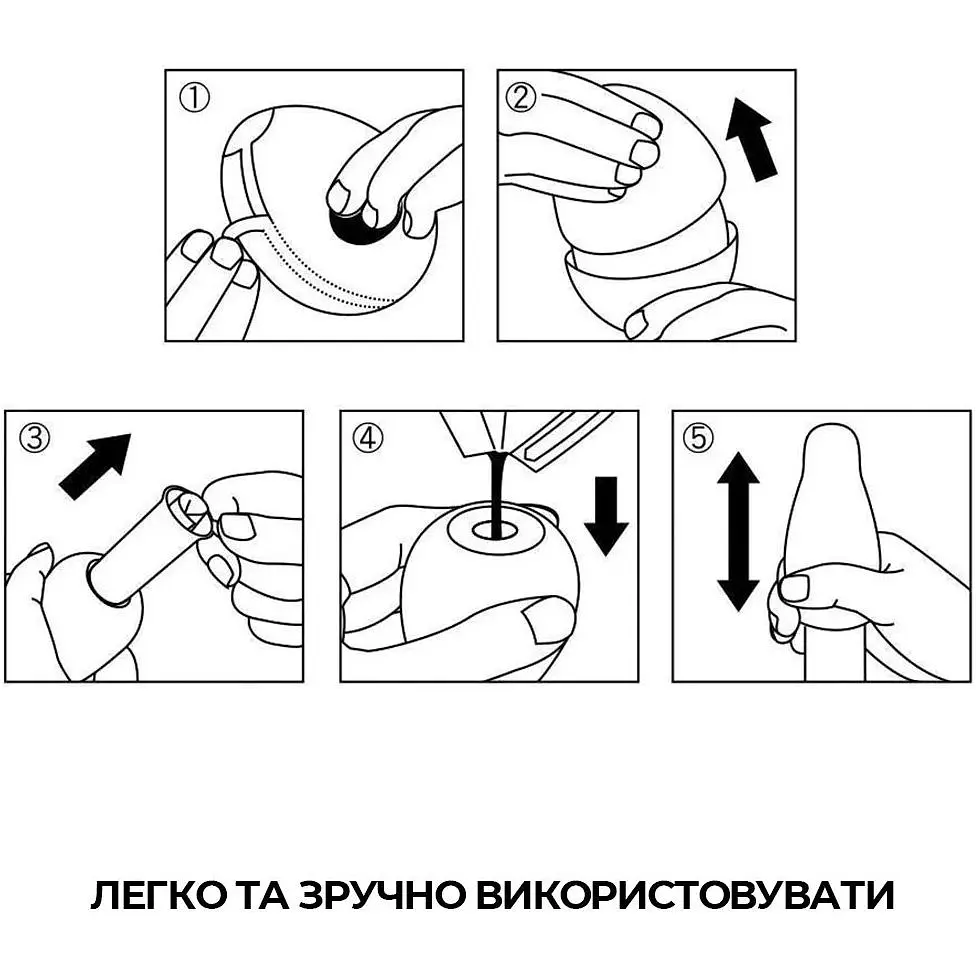 ①

②

③

④

⑤

ЛЕГКО ТА ЗРУЧНО ВИКОРИСТОВУВАТИ