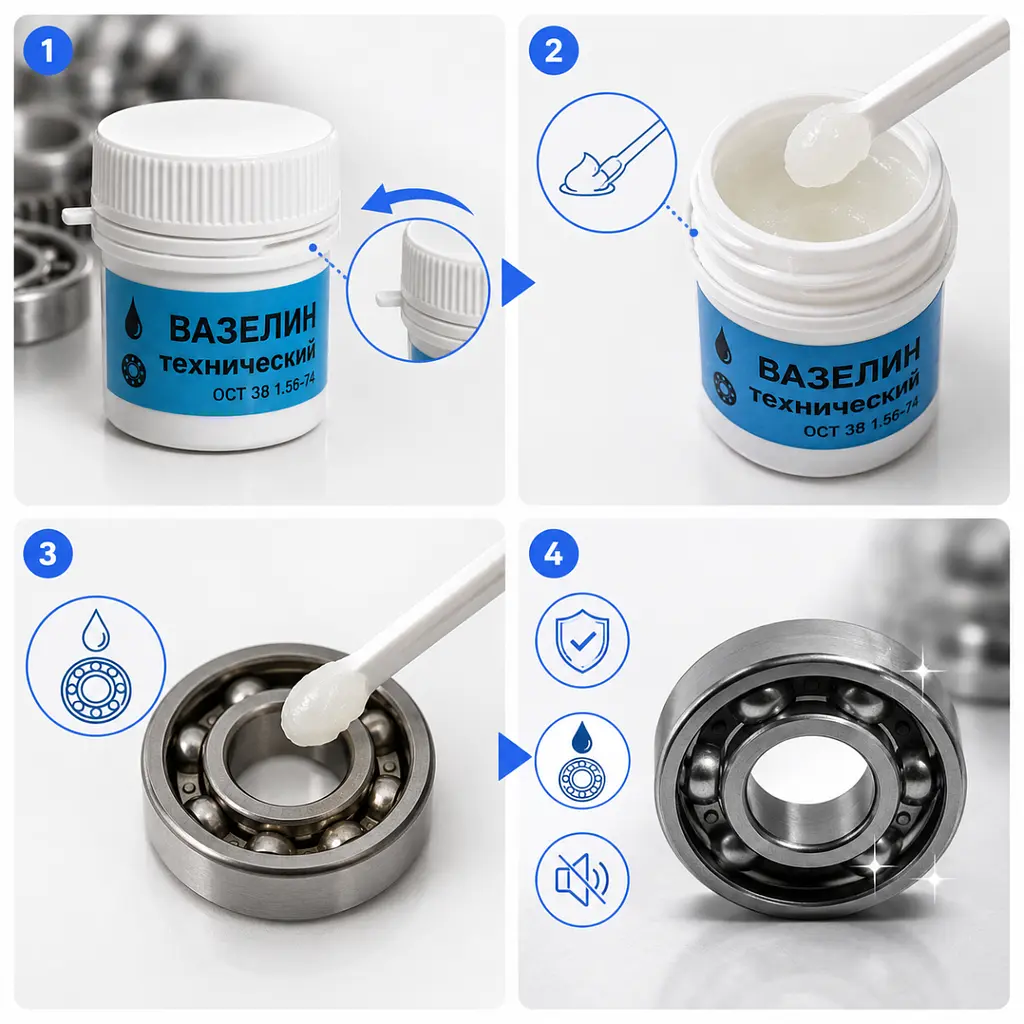 1

ВАЗЕЛИН
технический
ОСТ 38 1.56-74

2

ВАЗЕЛИН
технический
ОСТ 38 1.56-74

3

4