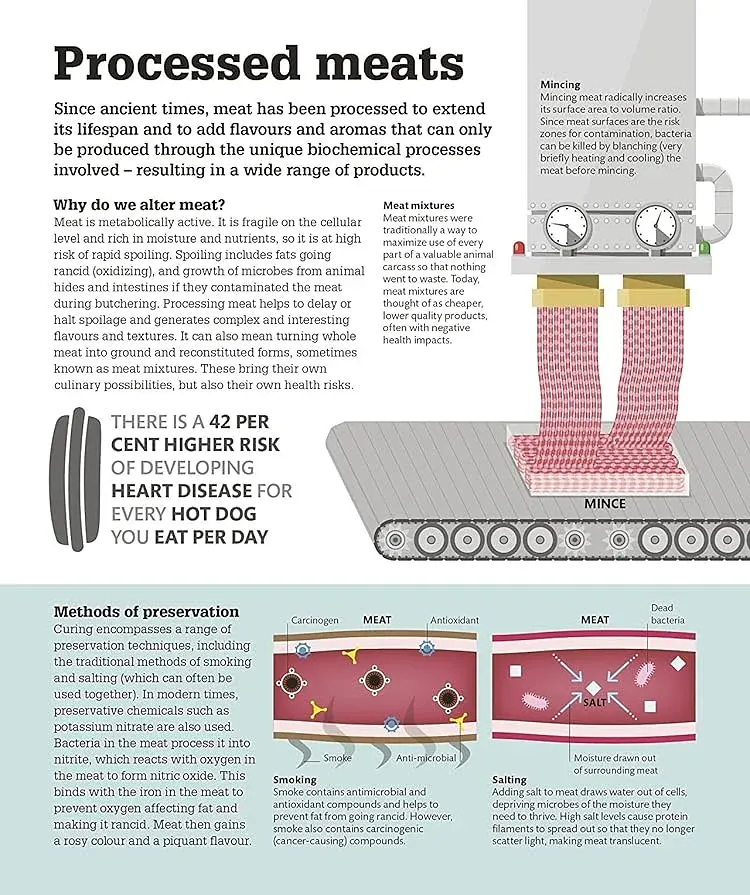 Processed meats

Since ancient times, meat has been processed to extend its lifespan and to add flavours and aromas that can only be produced through the unique biochemical processes involved – resulting in a wide range of products.

Why do we alter meat?
Meat is metabolically active. It is fragile on the cellular level and rich in moisture and nutrients, so it is at high risk of rapid spoiling. Spoiling includes fats going rancid (oxidizing), and growth of microbes from animal hides and intestines if they contaminated the meat during butchering. Processing meat helps to delay or halt spoilage and generates complex and interesting flavours and textures. It can also mean turning whole meat into ground and reconstituted forms, sometimes known as meat mixtures. These bring their own culinary possibilities, but also their own health risks.

Meat mixtures
Meat mixtures were traditionally a way to maximize use of every part of a valuable animal carcass so that nothing went to waste. Today, meat mixtures are thought of as cheaper, lower quality products, often with negative health impacts.

Mincing
Mincing meat radically increases its surface area to volume ratio. Since meat surfaces are the risk zones for contamination, bacteria can be killed by blanching (very briefly heating and cooling) the meat before mincing.

MINCE

THERE IS A 42 PER CENT HIGHER RISK OF DEVELOPING HEART DISEASE FOR EVERY HOT DOG YOU EAT PER DAY

Methods of preservation
Curing encompasses a range of preservation techniques, including the traditional methods of smoking and salting (which can often be used together). In modern times, preservative chemicals such as potassium nitrate are also used. Bacteria in the meat process it into nitrite, which reacts with oxygen in the meat to form nitric oxide. This binds with the iron in the meat to prevent oxygen affecting fat and making it rancid. Meat then gains a rosy colour and a piquant flavour.

Carcinogen
MEAT
Antioxidant
Smoke
Anti-microbial

Smoking
Smoke contains antimicrobial and antioxidant compounds and helps to prevent fat from going rancid. However, smoke also contains carcinogenic (cancer-causing) compounds.

MEAT
Dead bacteria
SALT
Moisture drawn out of surrounding meat

Salting
Adding salt to meat draws water out of cells, depriving microbes of the moisture they need to thrive. High salt levels cause protein filaments to spread out so that they no longer scatter light, making meat translucent.