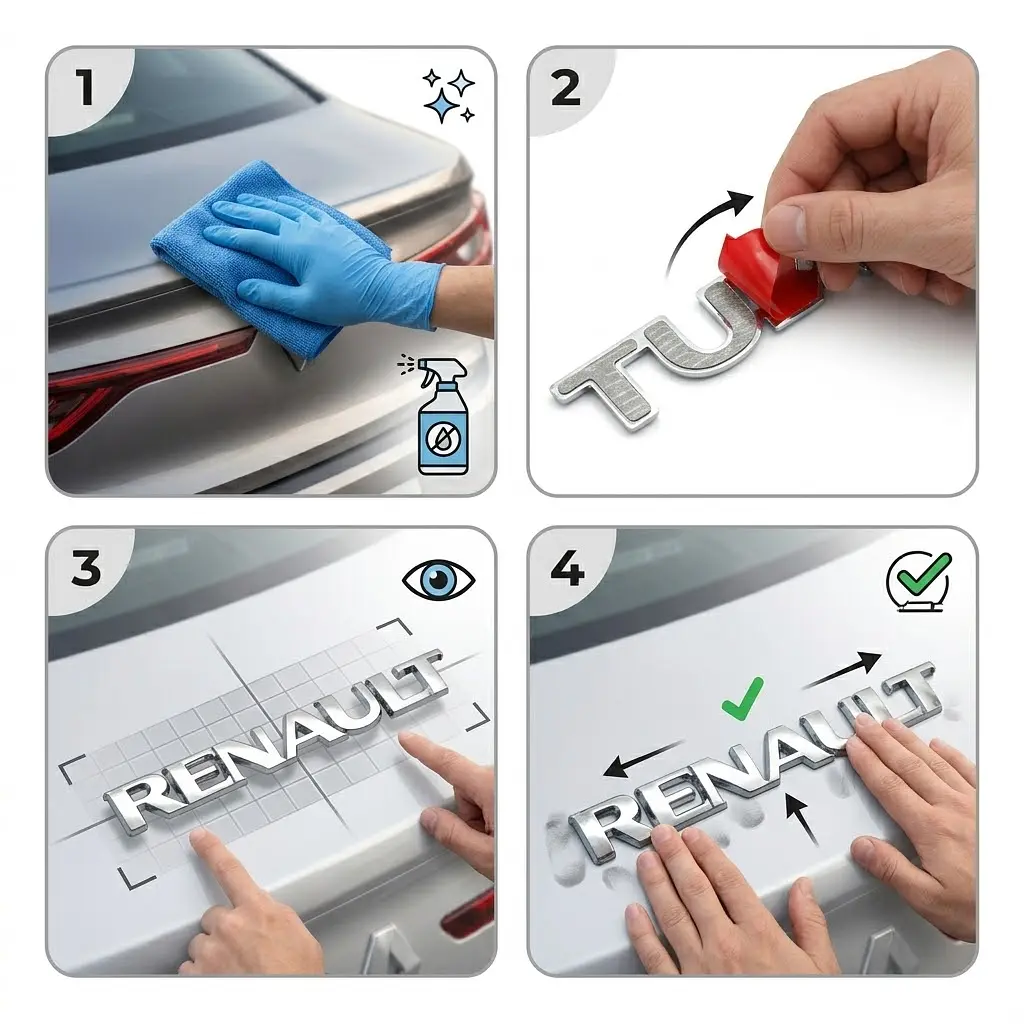 1

2

TU

3

RENAULT

4

RENAULT