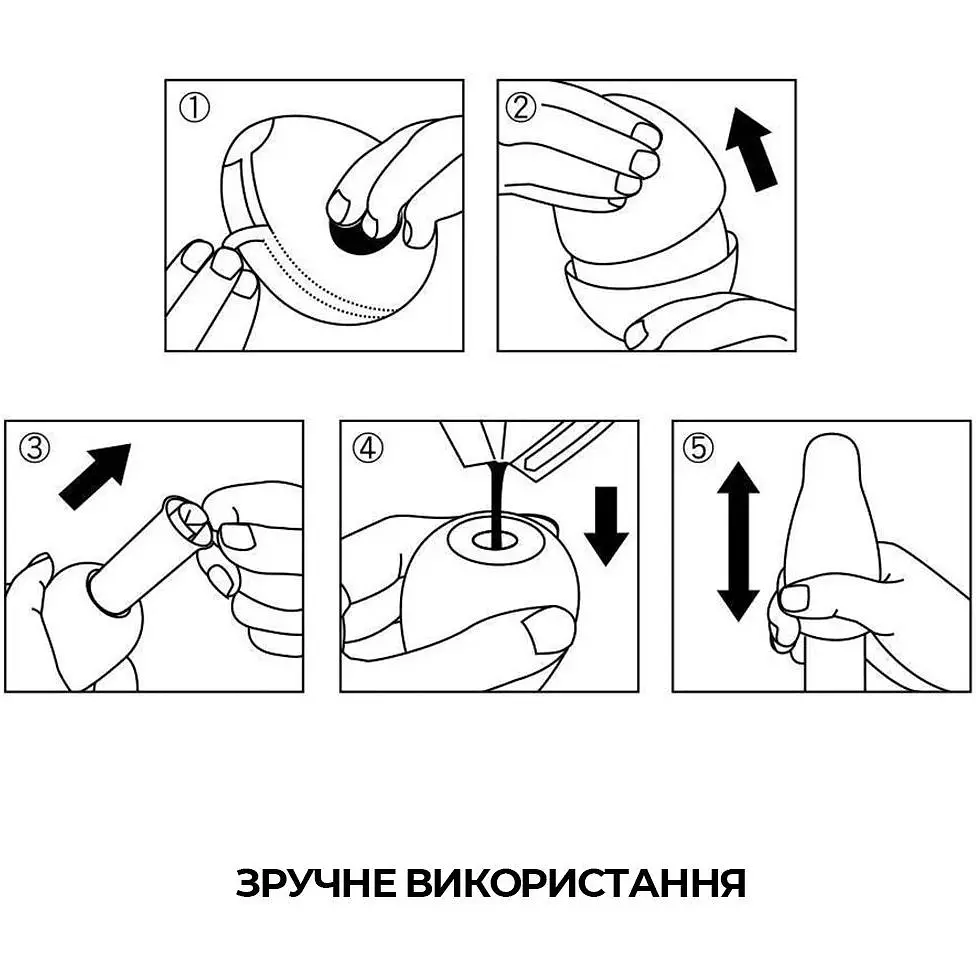 ①

②

③

④

⑤

ЗРУЧНЕ ВИКОРИСТАННЯ