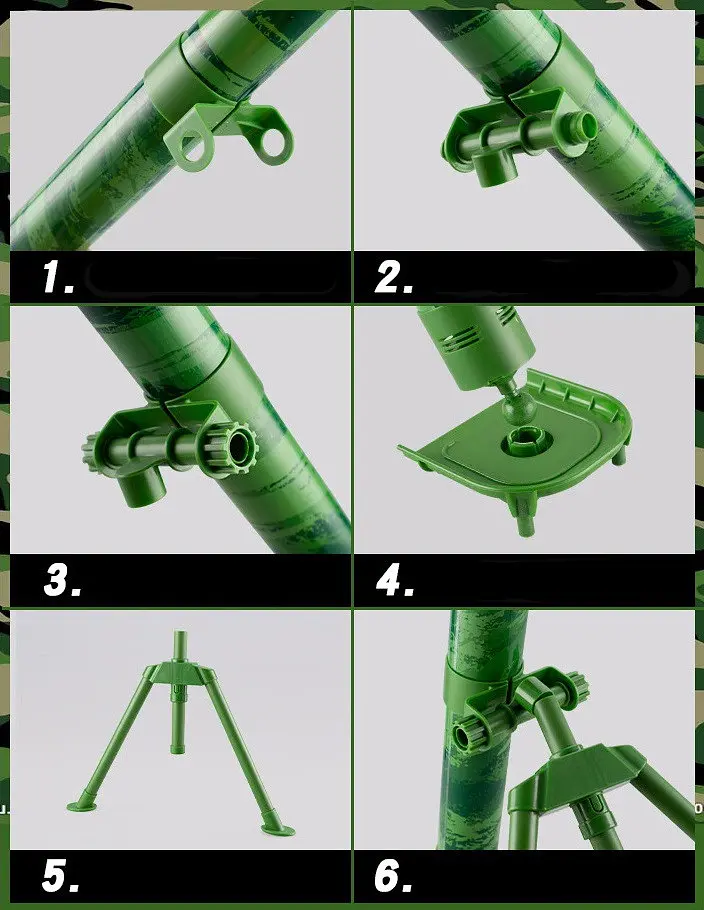 1.

2.

3.

4.

5.

6.