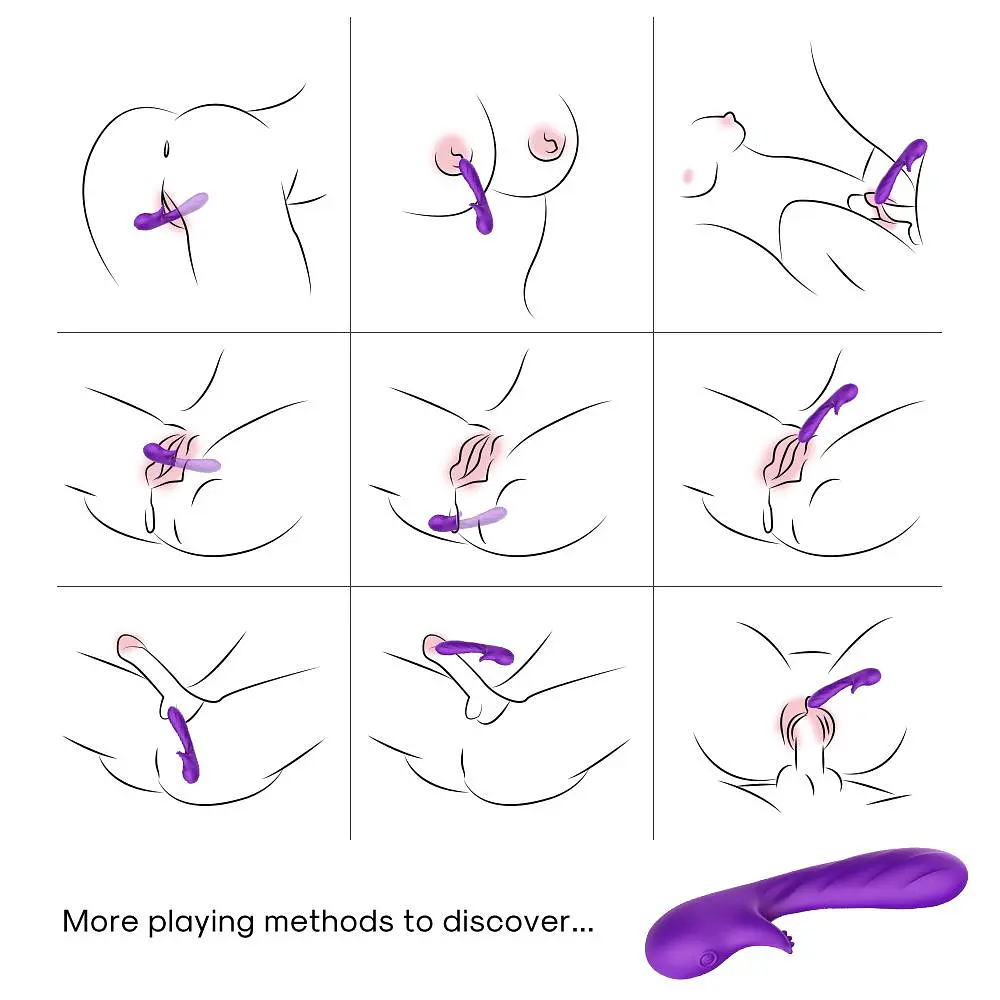 More playing methods to discover...