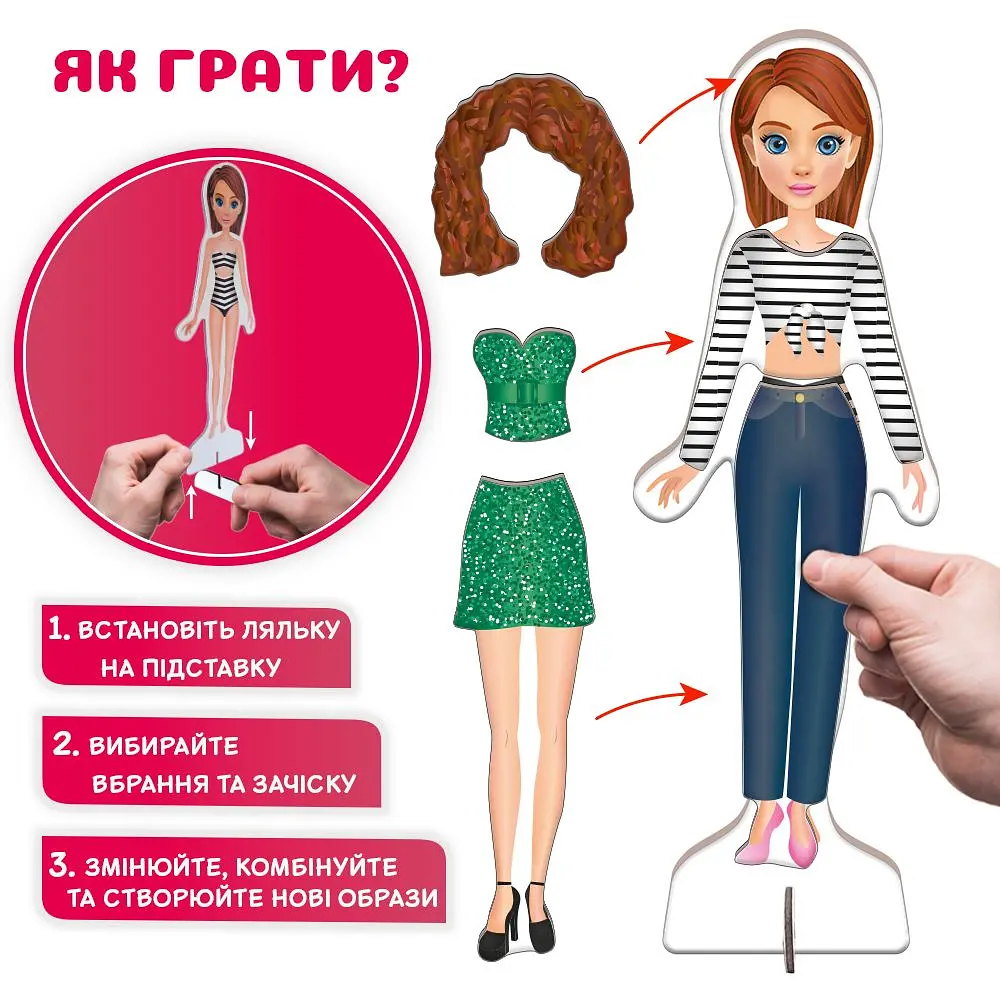 ЯК ГРАТИ?

1. ВСТАНОВІТЬ ЛЯЛЬКУ НА ПІДСТАВКУ

2. ВИБИРАЙТЕ ВБРАННЯ ТА ЗАЧІСКУ

3. ЗМІНЮЙТЕ, КОМБІНУЙТЕ ТА СТВОРЮЙТЕ НОВІ ОБРАЗИ