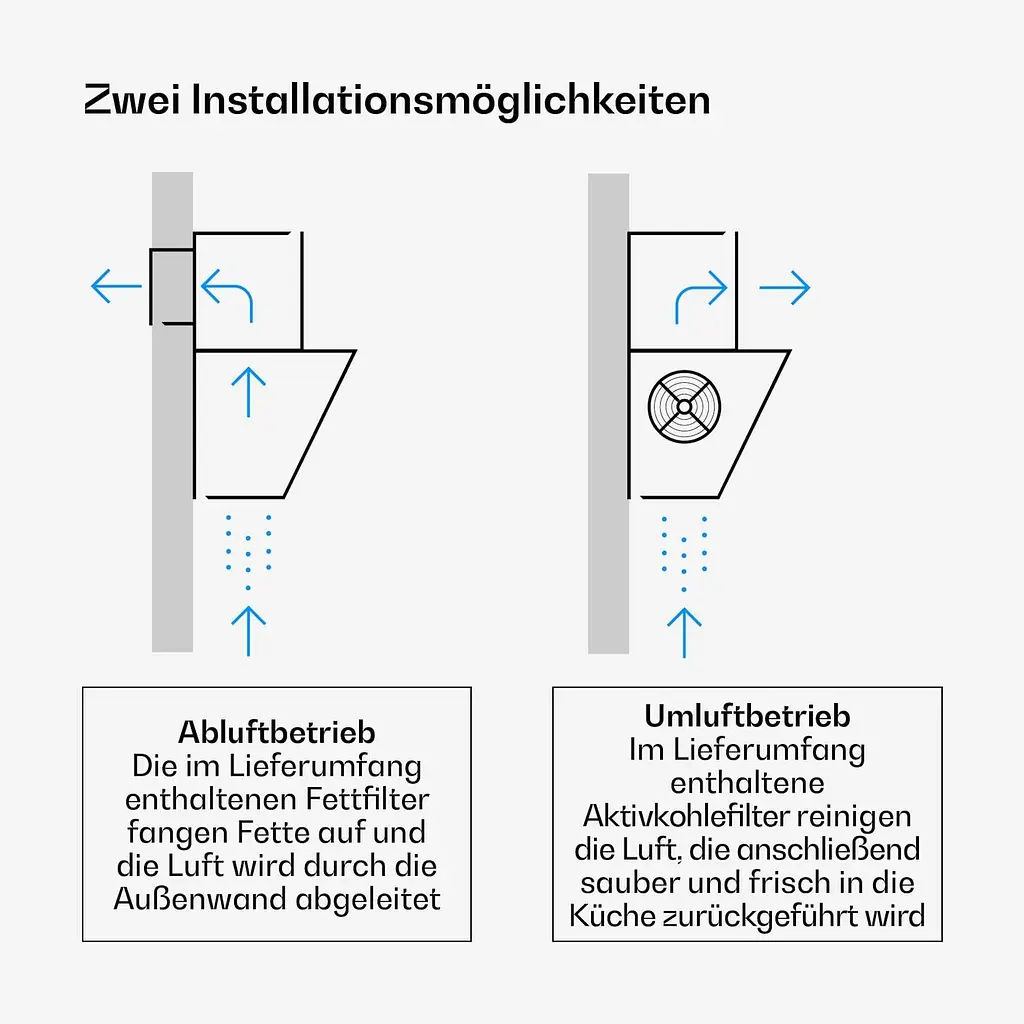 Zwei Installationsmöglichkeiten

Abluftbetrieb
Die im Lieferumfang enthaltenen Fettfilter fangen Fette auf und die Luft wird durch die Außenwand abgeleitet

Umluftbetrieb
Im Lieferumfang enthaltene Aktivkohlefilter reinigen die Luft, die anschließend sauber und frisch in die Küche zurückgeführt wird