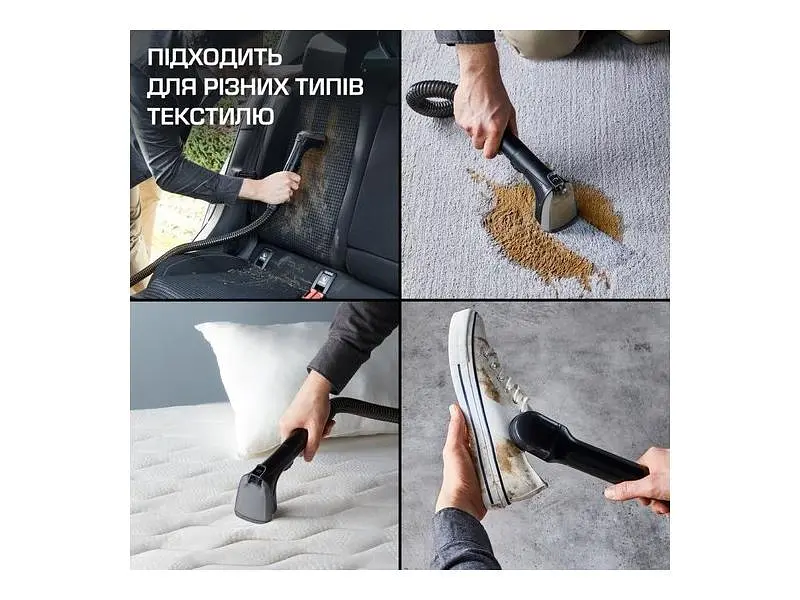 ПІДХОДИТЬ
ДЛЯ РІЗНИХ ТИПІВ
ТЕКСТИЛЮ