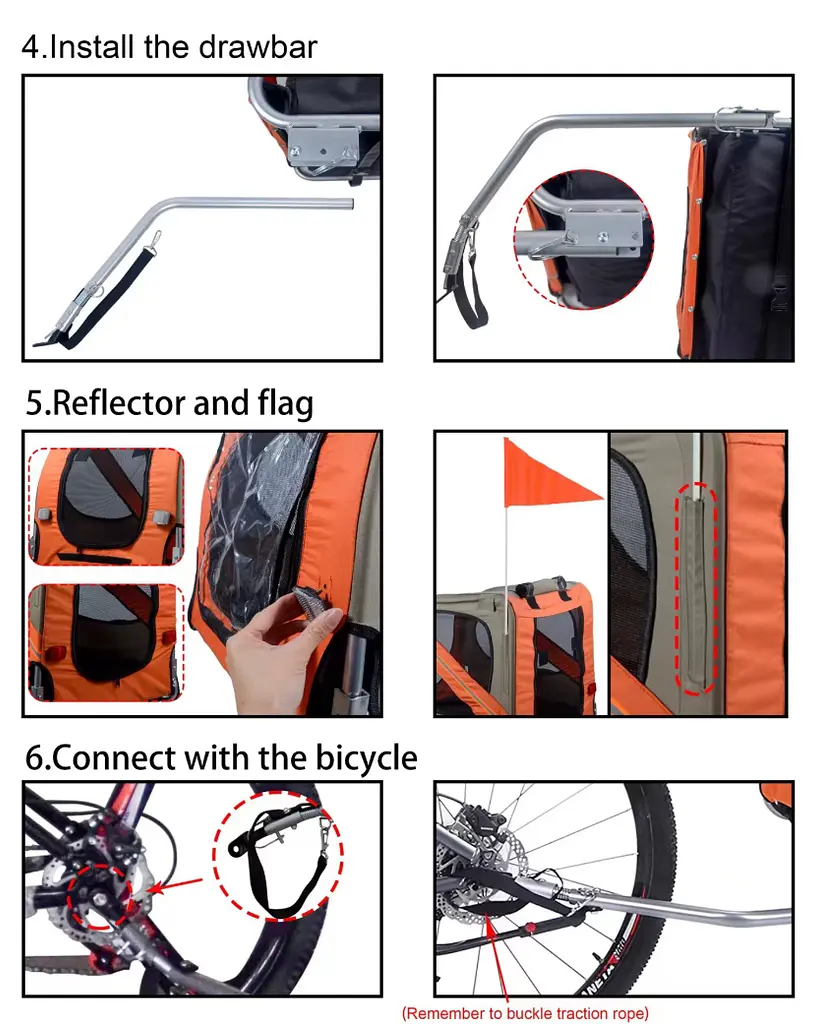 4.Install the drawbar

5.Reflector and flag

6.Connect with the bicycle

(Remember to buckle traction rope)