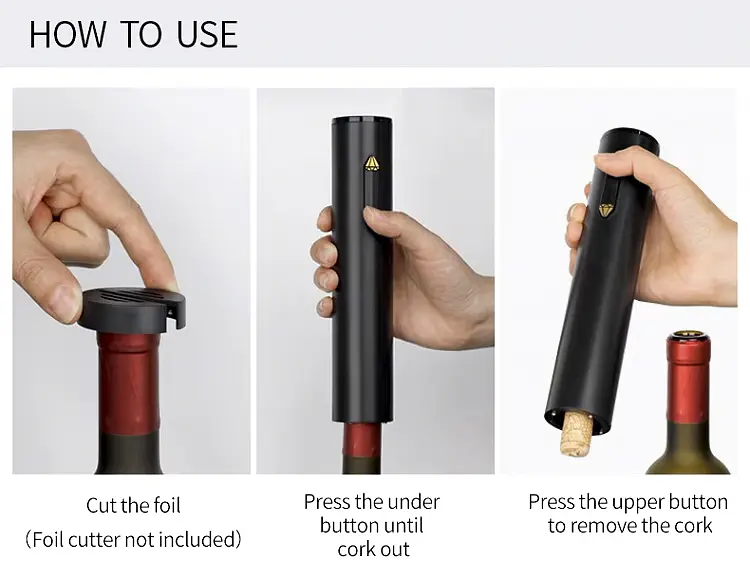 HOW TO USE

Cut the foil
(Foil cutter not included)

Press the under button until cork out

Press the upper button to remove the cork