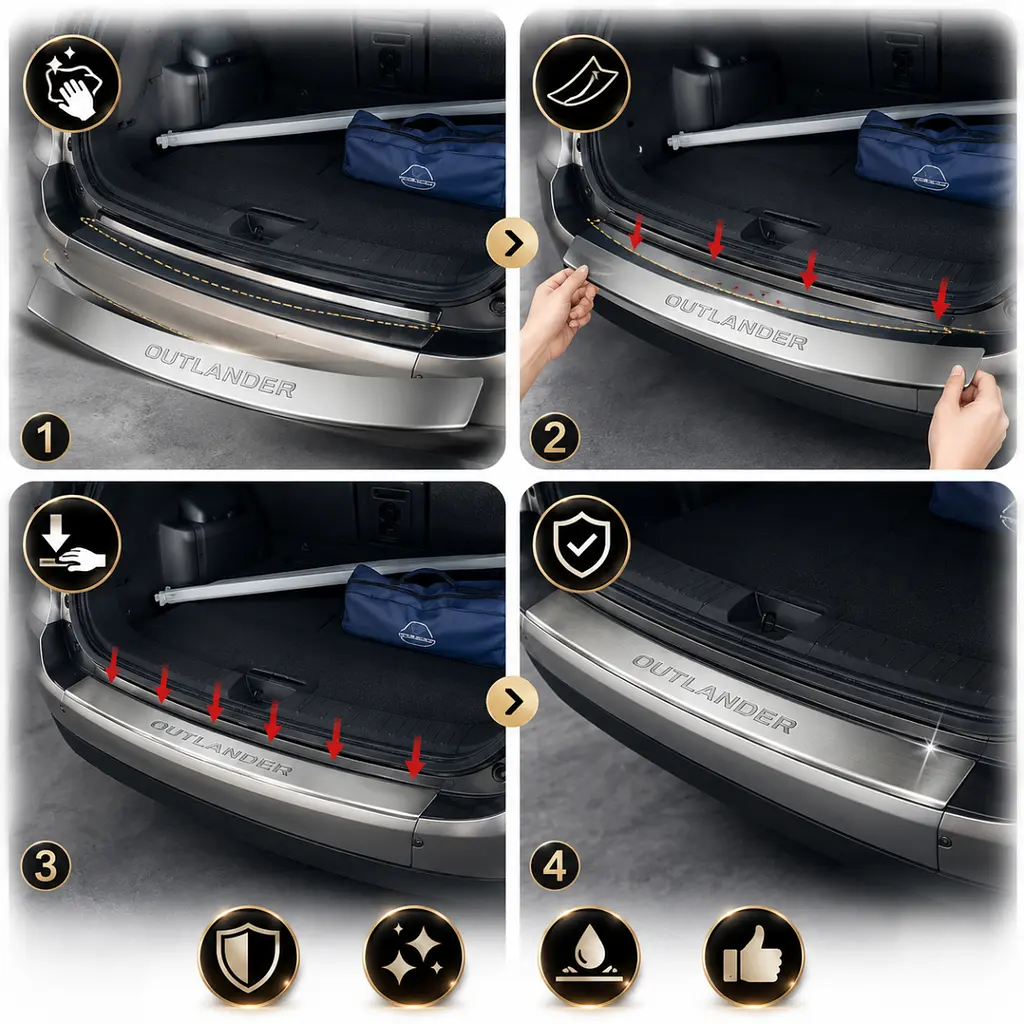 OUTLANDER
1
OUTLANDER
2
OUTLANDER
3
OUTLANDER
4