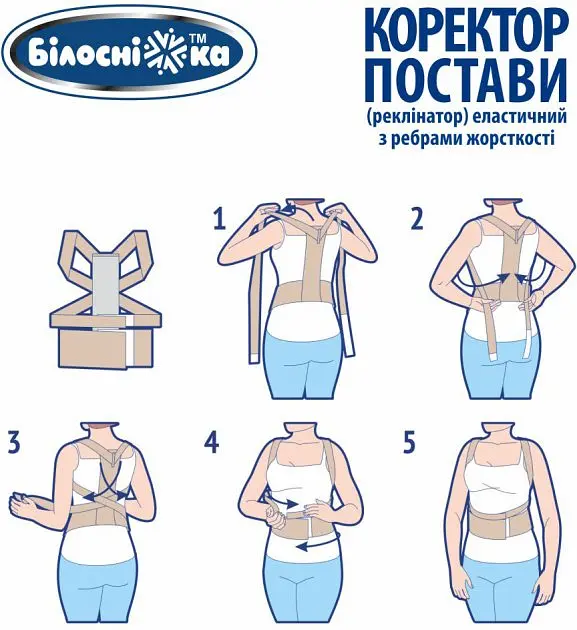 Білосніжка™

КОРЕКТОР ПОСТАВИ
(реклінатор) еластичний з ребрами жорсткості

1

2

3

4

5