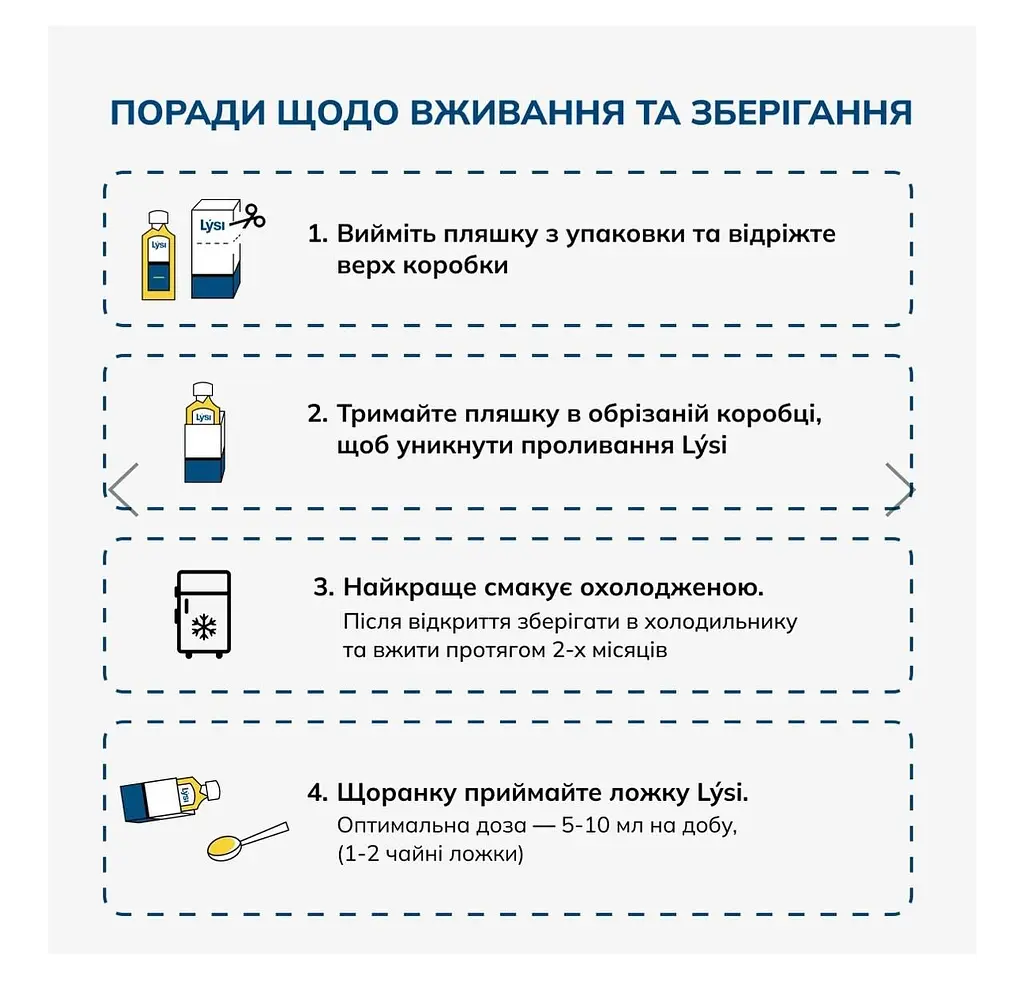 ПОРАДИ ЩОДО ВЖИВАННЯ ТА ЗБЕРІГАННЯ

Lýsi

Lýsi

1. Вийміть пляшку з упаковки та відріжте верх коробки

Lýsi

2. Тримайте пляшку в обрізаній коробці, щоб уникнути проливання Lýsi

3. Найкраще смакує охолодженою.
Після відкриття зберігати в холодильнику та вжити протягом 2-х місяців

Lýsi

4. Щоранку приймайте ложку Lýsi.
Оптимальна доза — 5-10 мл на добу, (1-2 чайні ложки)