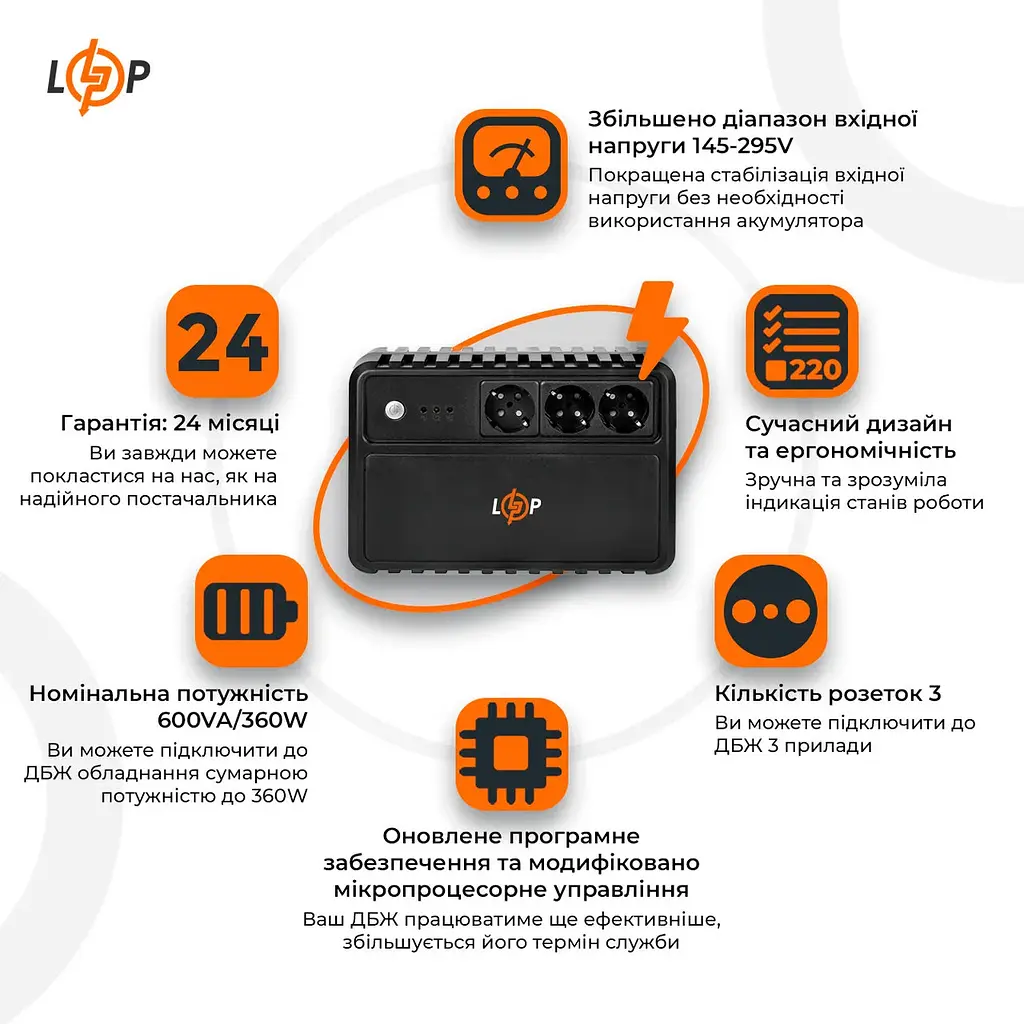 LP

Збільшено діапазон вхідної напруги 145-295V
Покращена стабілізація вхідної напруги без необхідності використання акумулятора

24

Гарантія: 24 місяці
Ви завжди можете покластися на нас, як на надійного постачальника

220

Сучасний дизайн та ергономічність
Зручна та зрозуміла індикація станів роботи

LP

Номінальна потужність 600VA/360W
Ви можете підключити до ДБЖ обладнання сумарною потужністю до 360W

Кількість розеток 3
Ви можете підключити до ДБЖ 3 прилади

Оновлене програмне забезпечення та модифіковано мікропроцесорне управління
Ваш ДБЖ працюватиме ще ефективніше, збільшується його термін служби