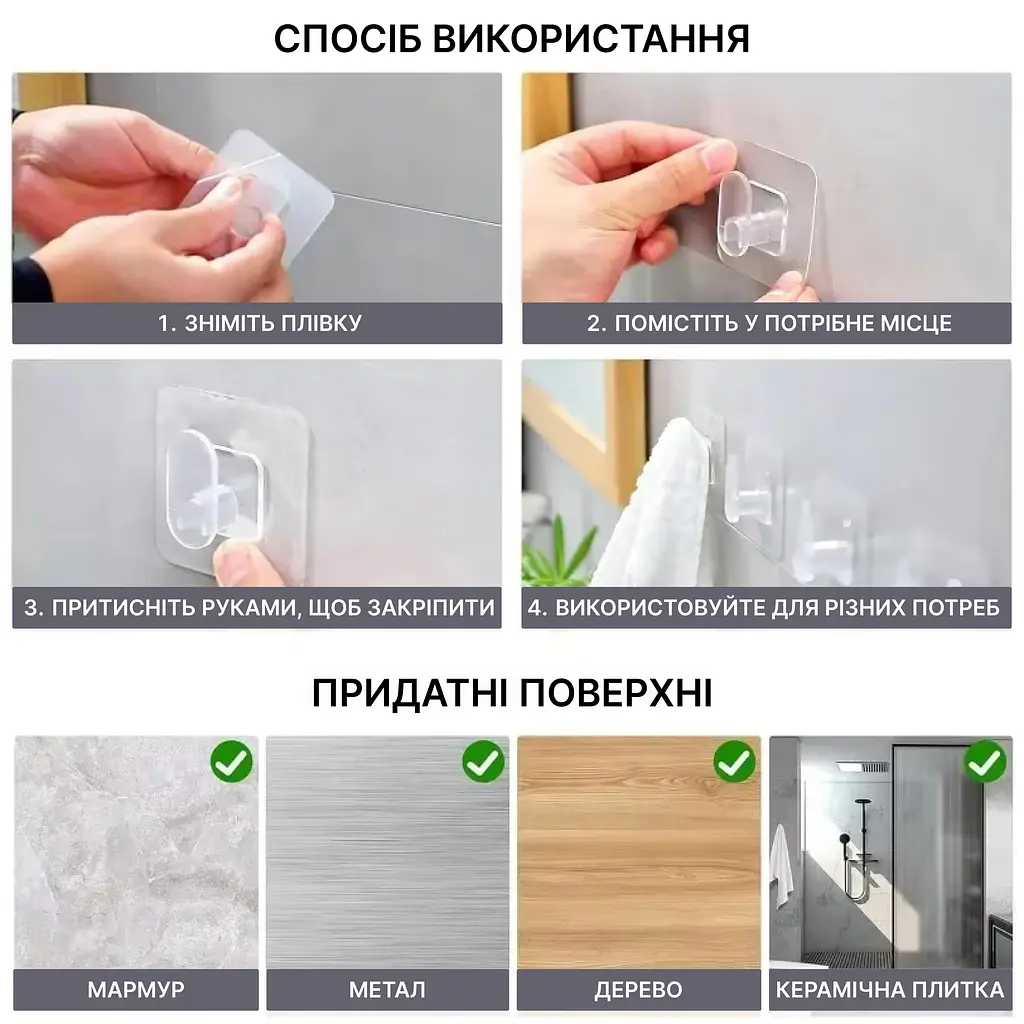 СПОСІБ ВИКОРИСТАННЯ

1. ЗНІМІТЬ ПЛІВКУ

2. ПОМІСТІТЬ У ПОТРІБНЕ МІСЦЕ

3. ПРИТИСНІТЬ РУКАМИ, ЩОБ ЗАКРІПИТИ

4. ВИКОРИСТОВУЙТЕ ДЛЯ РІЗНИХ ПОТРЕБ

ПРИДАТНІ ПОВЕРХНІ

МАРМУР

МЕТАЛ

ДЕРЕВО

КЕРАМІЧНА ПЛИТКА