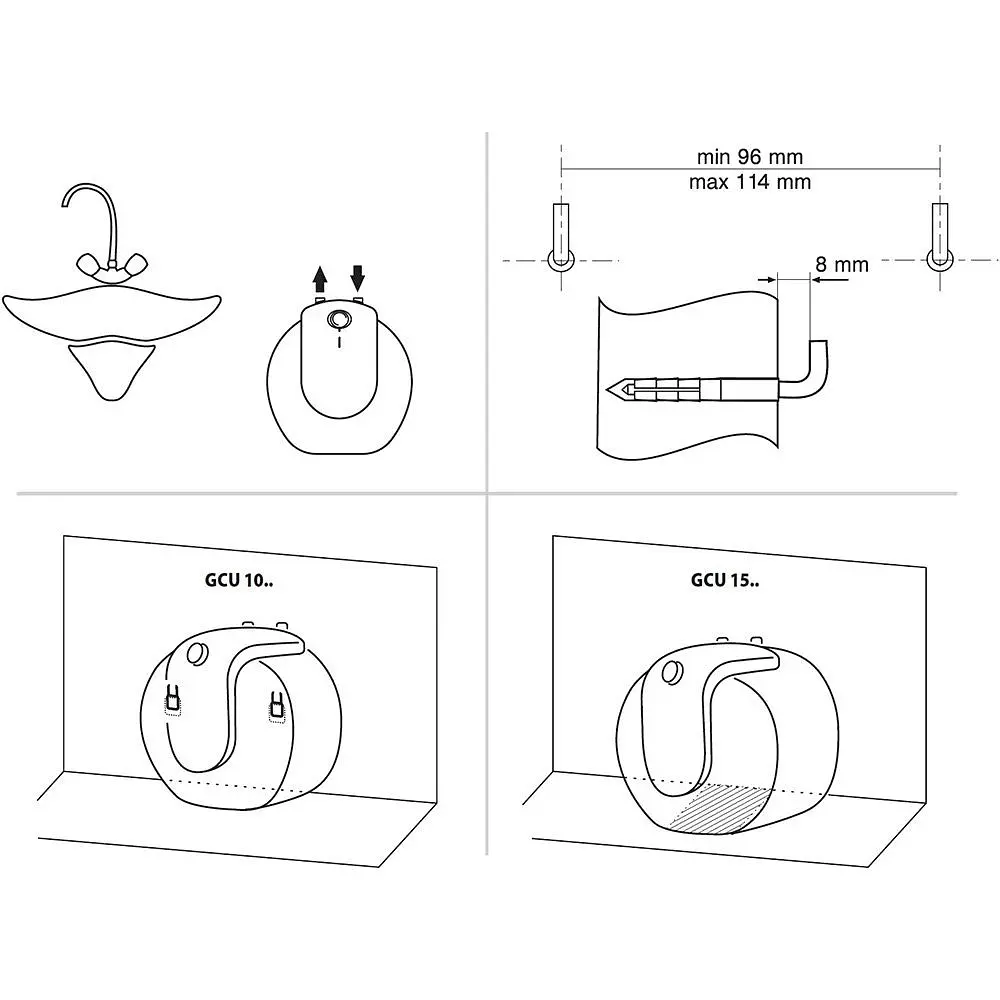 min 96 mm
max 114 mm

8 mm

GCU 10..

GCU 15..