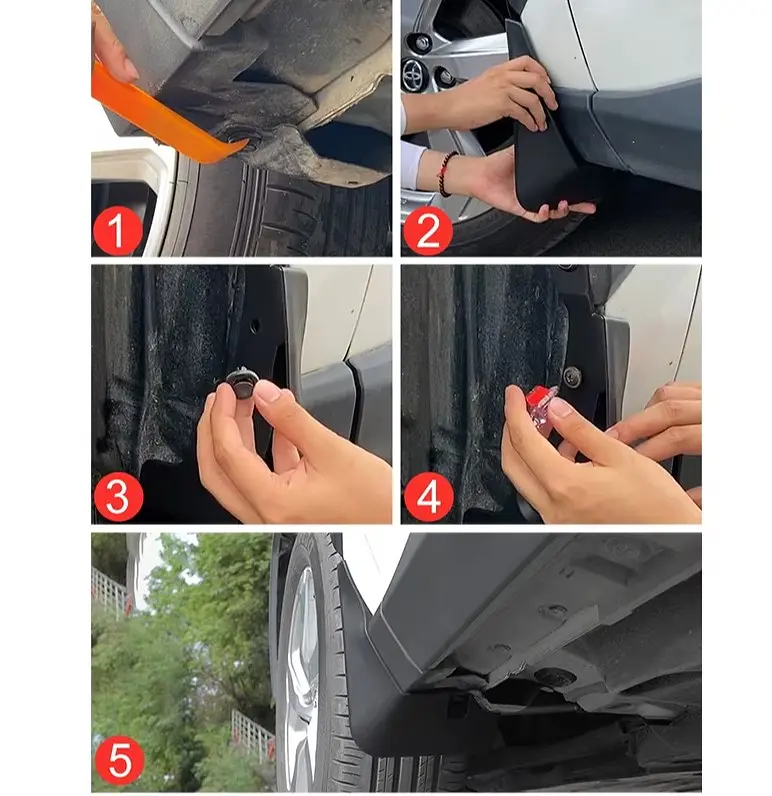 1

2

3

4

5