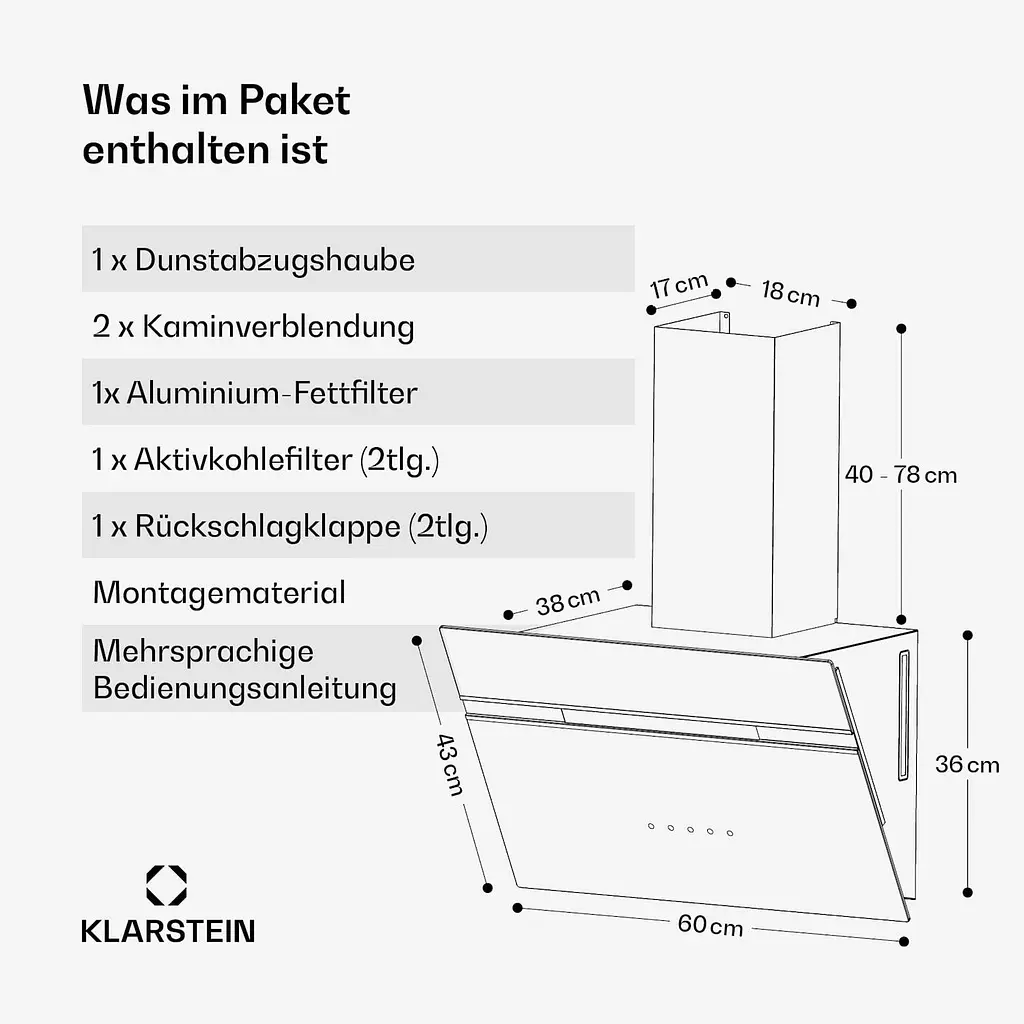 Was im Paket enthalten ist

1 x Dunstabzugshaube

2 x Kaminverblendung

1x Aluminium-Fettfilter

1 x Aktivkohlefilter (2tlg.)

1 x Rückschlagklappe (2tlg.)

Montagematerial

Mehrsprachige Bedienungsanleitung

17 cm
18 cm
40 - 78 cm
38 cm
43 cm
36 cm
60 cm

KLARSTEIN