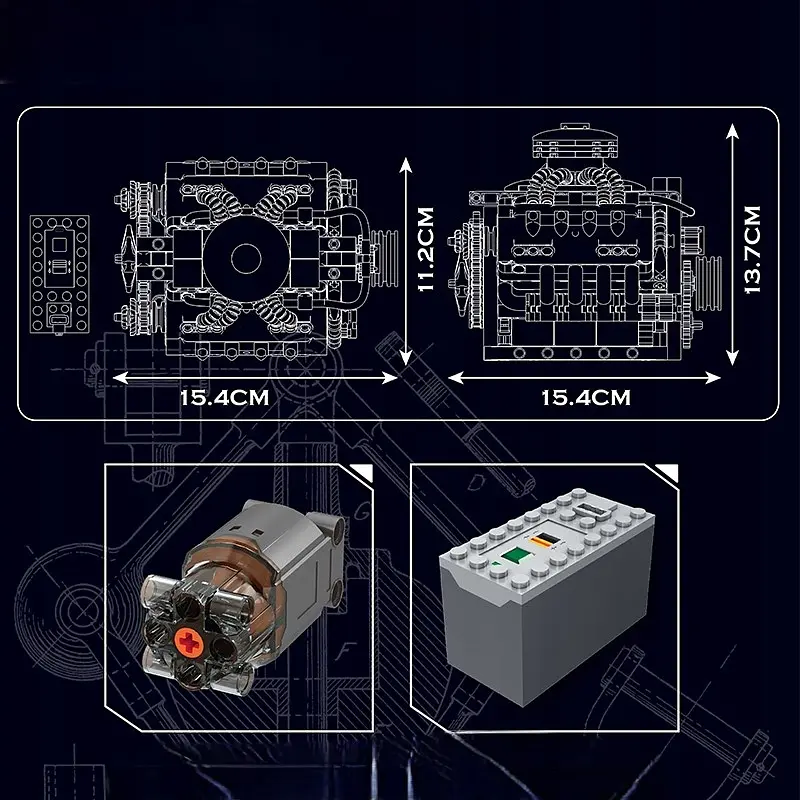 11.2CM

15.4CM

13.7CM

15.4CM