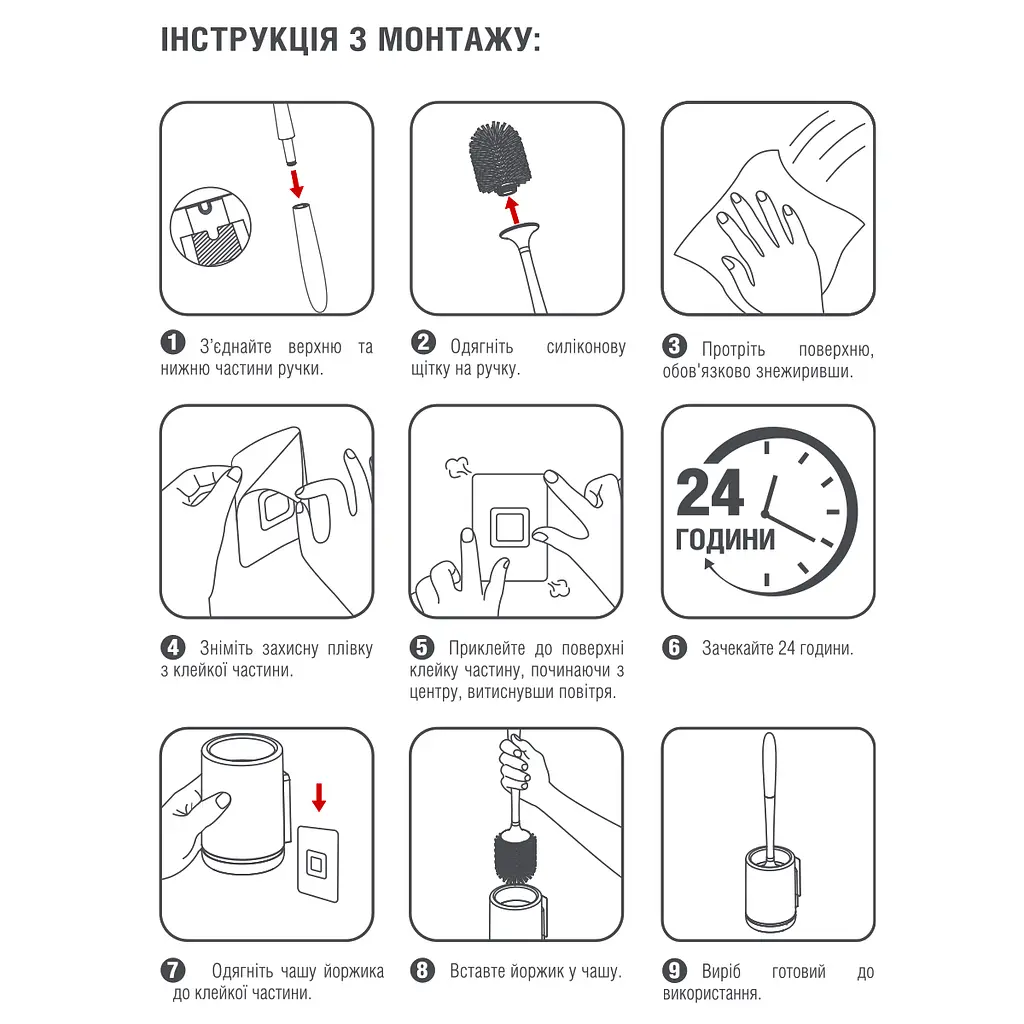 ІНСТРУКЦІЯ З МОНТАЖУ:

1 З'єднайте верхню та нижню частини ручки.

2 Одягніть силіконову щітку на ручку.

3 Протріть поверхню, обов'язково знежиривши.

4 Зніміть захисну плівку з клейкої частини.

5 Приклейте до поверхні клейку частину, починаючи з центру, витиснувши повітря.

24 ГОДИНИ

6 Зачекайте 24 години.

7 Одягніть чашу йоржика до клейкої частини.

8 Вставте йоржик у чашу.

9 Виріб готовий до використання.