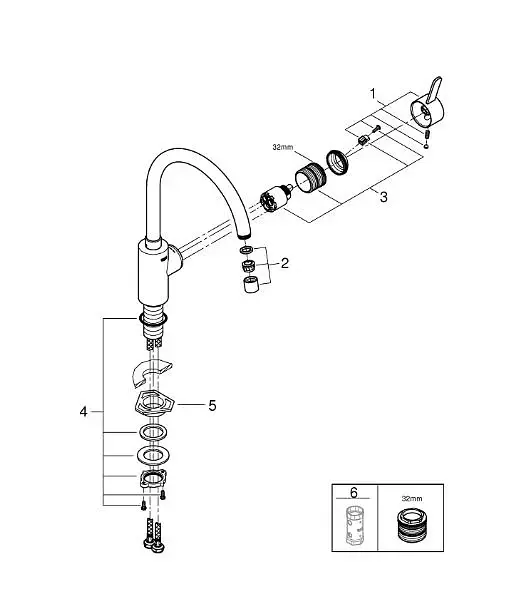 1

32mm

3

2

4

5

6

32mm