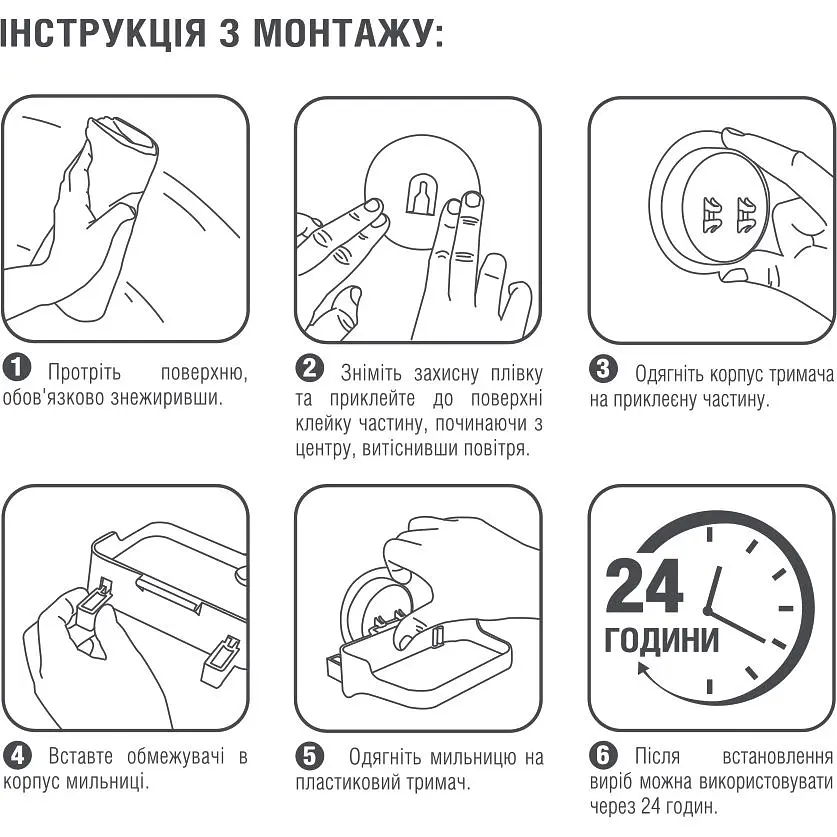 ІНСТРУКЦІЯ З МОНТАЖУ:

1 Протріть поверхню, обов'язково знежиривши.

2 Зніміть захисну плівку та приклейте до поверхні клейку частину, починаючи з центру, витіснивши повітря.

3 Одягніть корпус тримача на приклеєну частину.

4 Вставте обмежувачі в корпус мильниці.

5 Одягніть мильницю на пластиковий тримач.

24 ГОДИНИ

6 Після встановлення виріб можна використовувати через 24 годин.