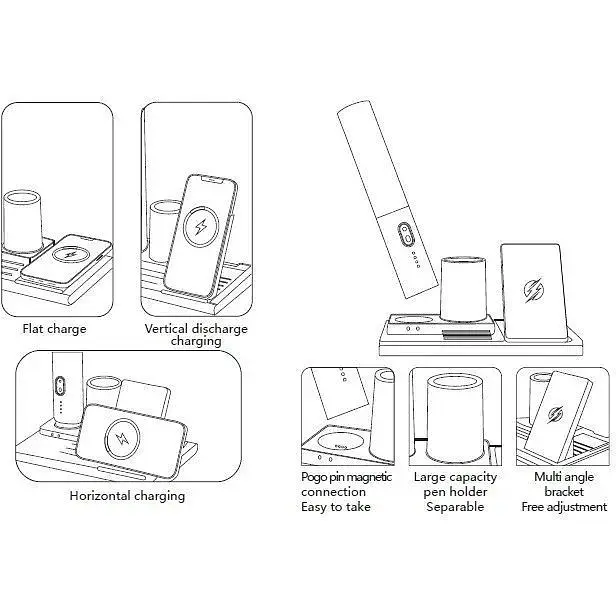 Flat charge

Vertical discharge charging

Horizontal charging

Pogo pin magnetic connection
Easy to take

Large capacity pen holder
Separable

Multi angle bracket
Free adjustment