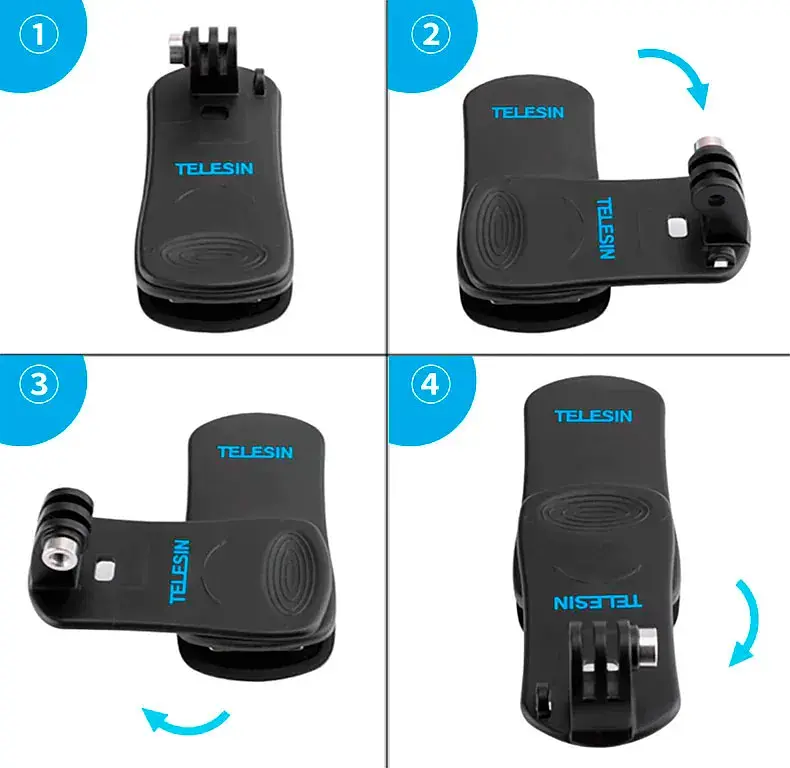 1

TELESIN

2

TELESIN

TELESIN

3

TELESIN

TELESIN

4

TELESIN

TELESIN