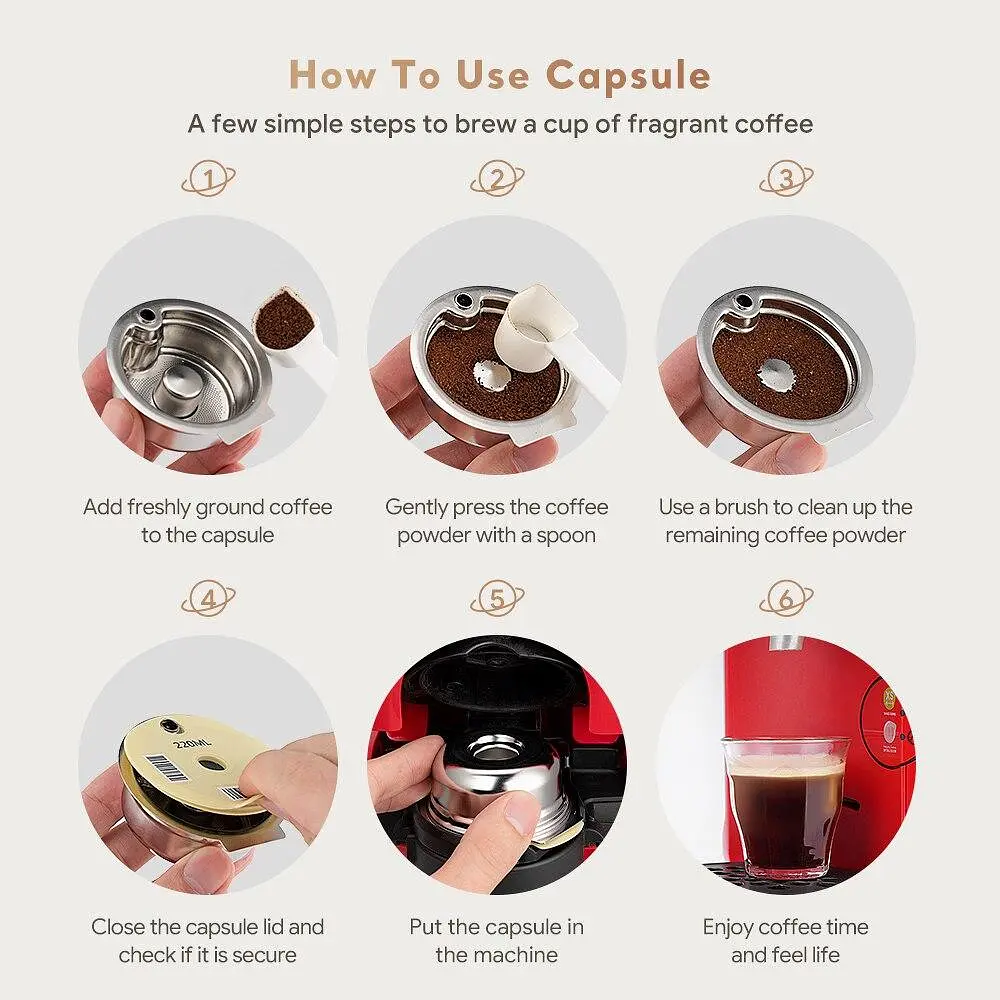 How To Use Capsule

A few simple steps to brew a cup of fragrant coffee

1

Add freshly ground coffee to the capsule

2

Gently press the coffee powder with a spoon

3

Use a brush to clean up the remaining coffee powder

4

220ML

Close the capsule lid and check if it is secure

5

Put the capsule in the machine

6

Enjoy coffee time and feel life