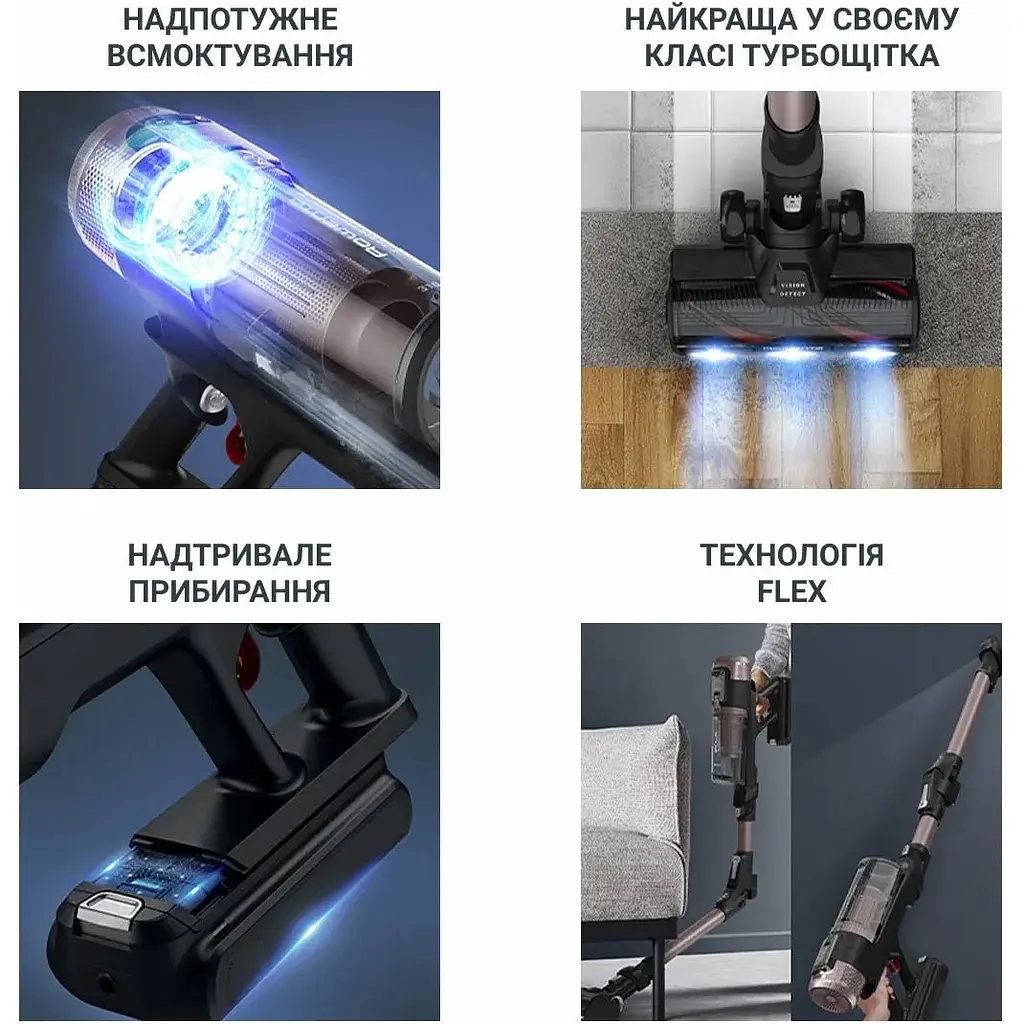 НАДПОТУЖНЕ ВСМОКТУВАННЯ

НАЙКРАЩА У СВОЄМУ КЛАСІ ТУРБОЩІТКА

VISION DETECT

НАДТРИВАЛЕ ПРИБИРАННЯ

ТЕХНОЛОГІЯ FLEX