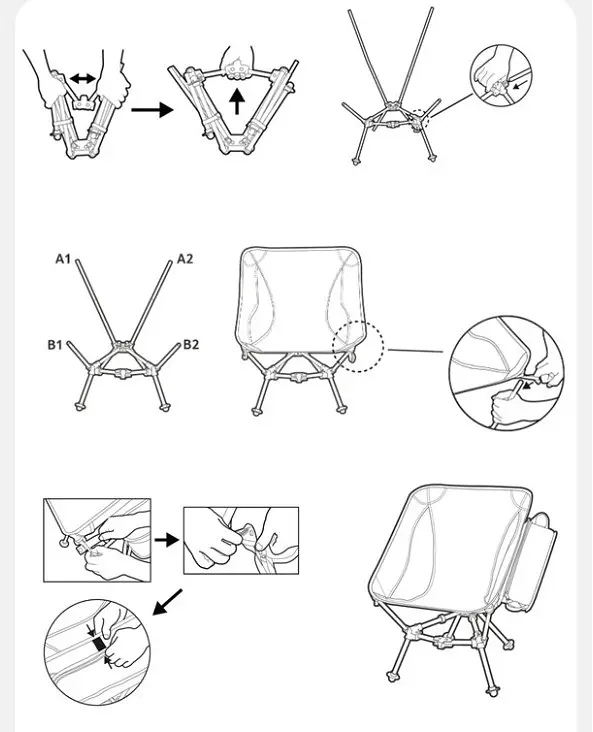 A1
A2
B1
B2