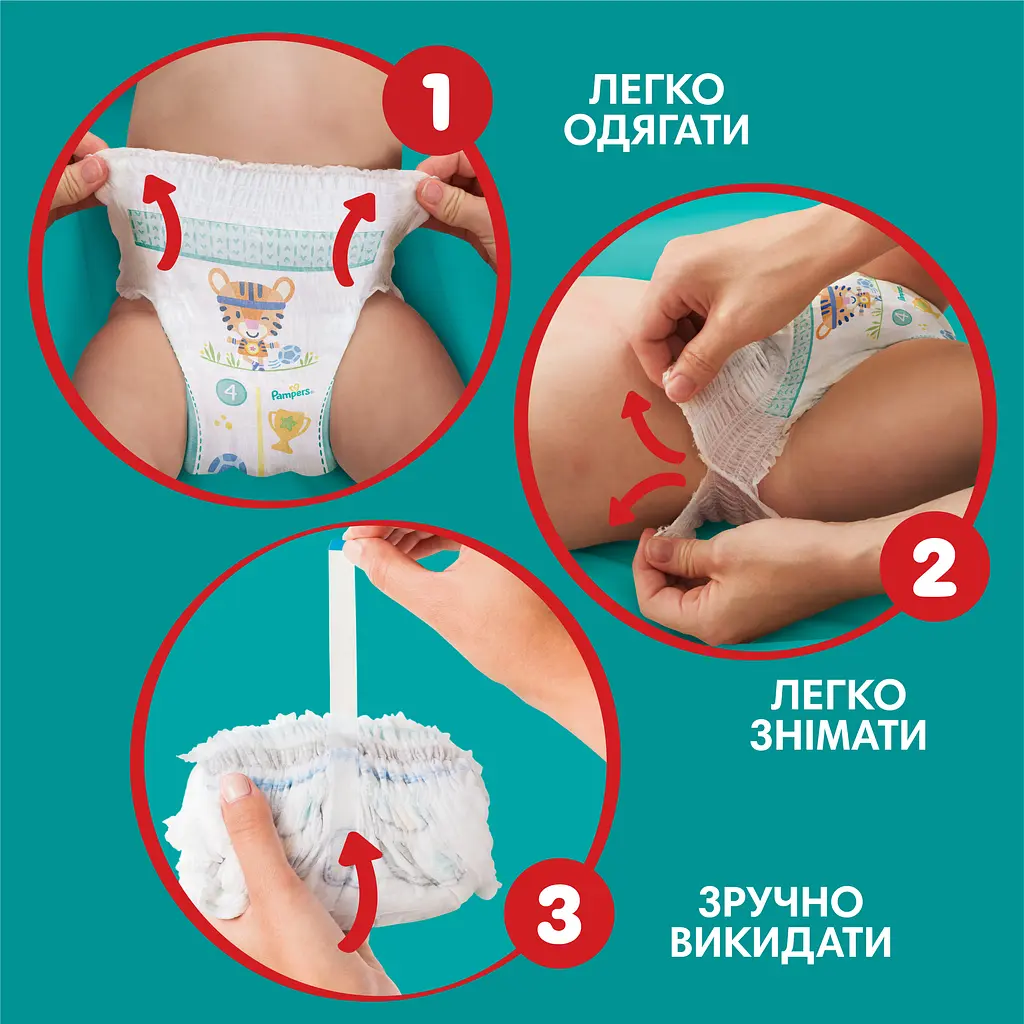 1

ЛЕГКО ОДЯГАТИ

4

Pampers

2

ЛЕГКО ЗНІМАТИ

3

ЗРУЧНО ВИКИДАТИ