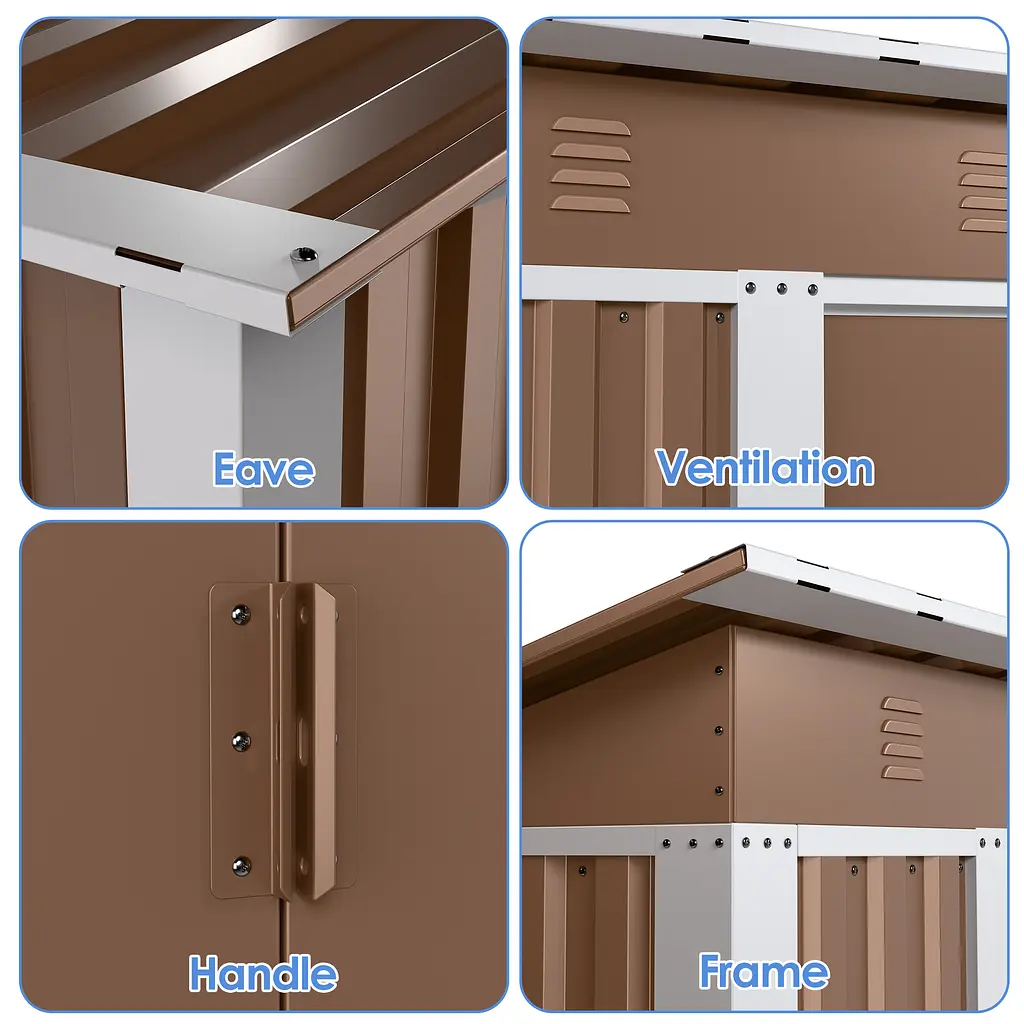 Eave

Ventilation

Handle

Frame