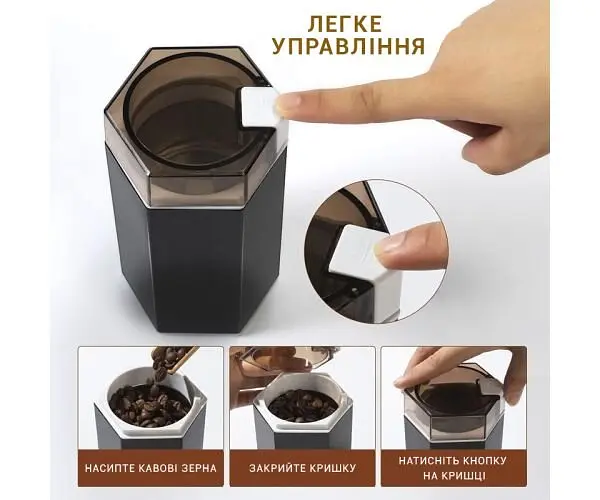 ЛЕГКЕ УПРАВЛІННЯ

НАСИПТЕ КАВОВІ ЗЕРНА

ЗАКРИЙТЕ КРИШКУ

НАТИСНІТЬ КНОПКУ НА КРИШЦІ