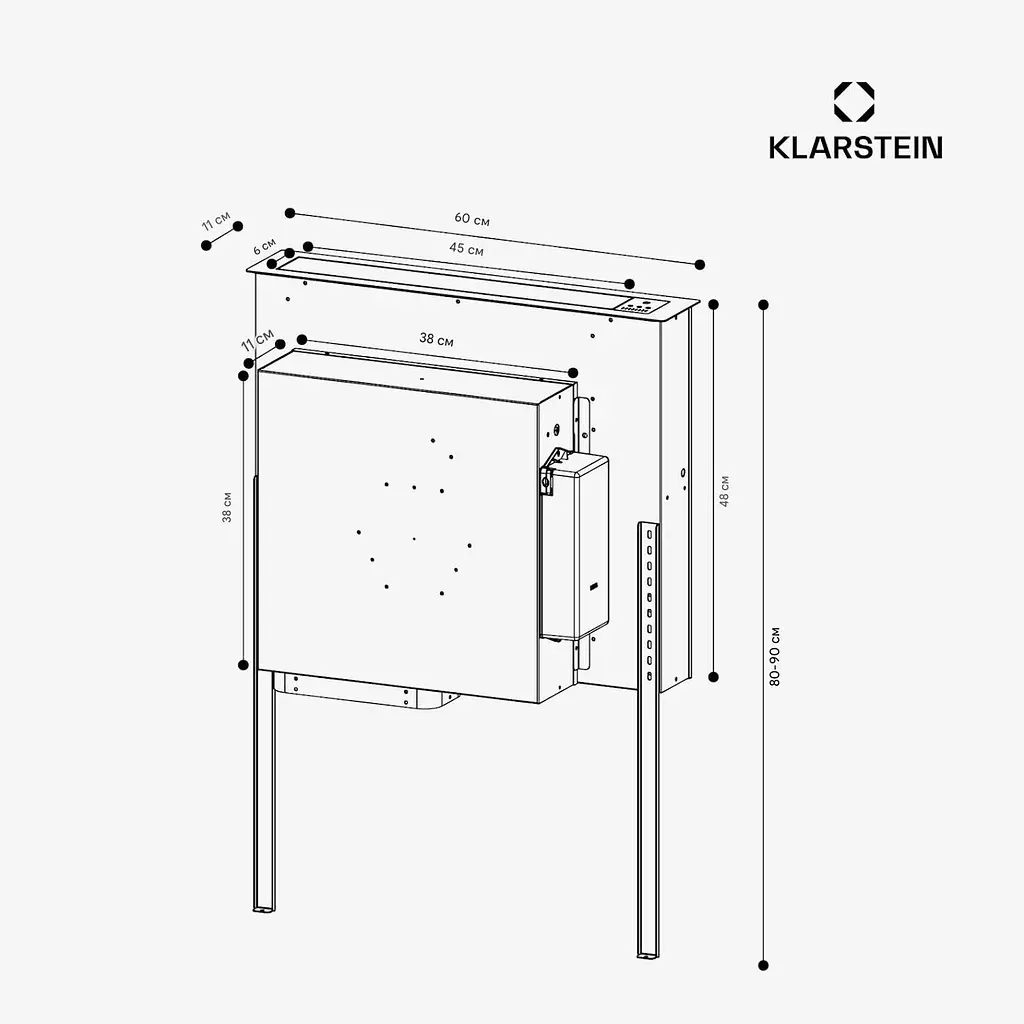 KLARSTEIN

11 см

60 см

6 см

45 см

11 см

38 см

38 см

48 см

80-90 см