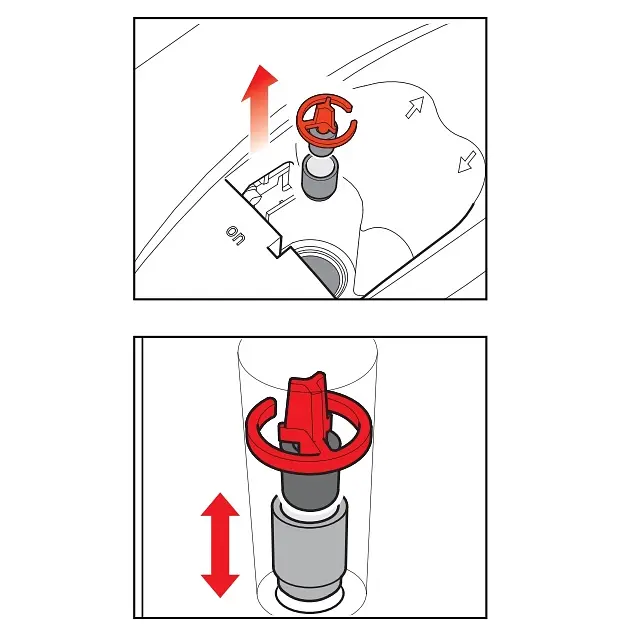 on