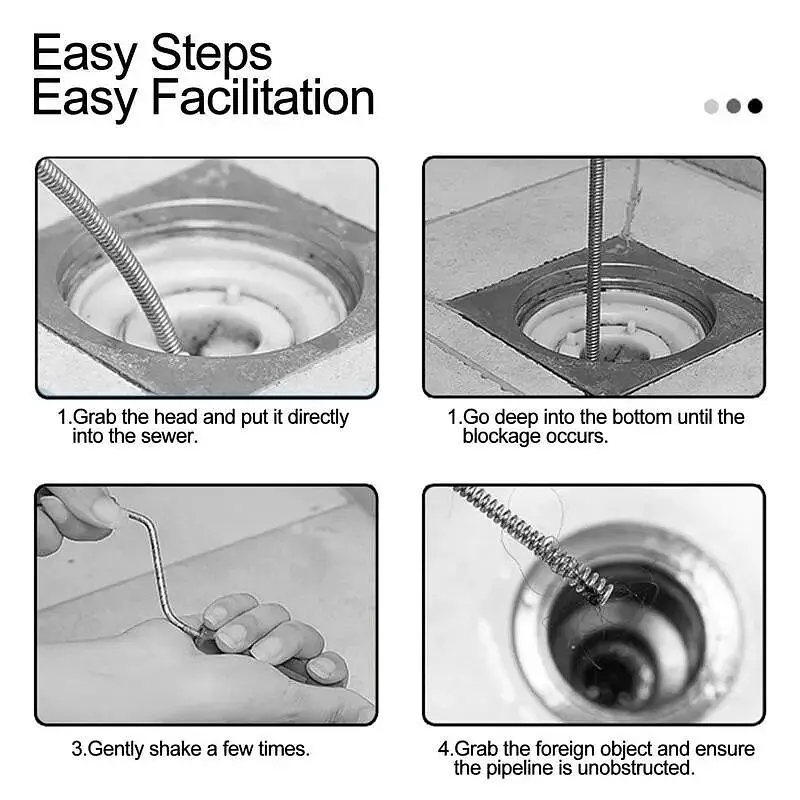 Easy Steps
Easy Facilitation

1.Grab the head and put it directly into the sewer.

1.Go deep into the bottom until the blockage occurs.

3.Gently shake a few times.

4.Grab the foreign object and ensure the pipeline is unobstructed.