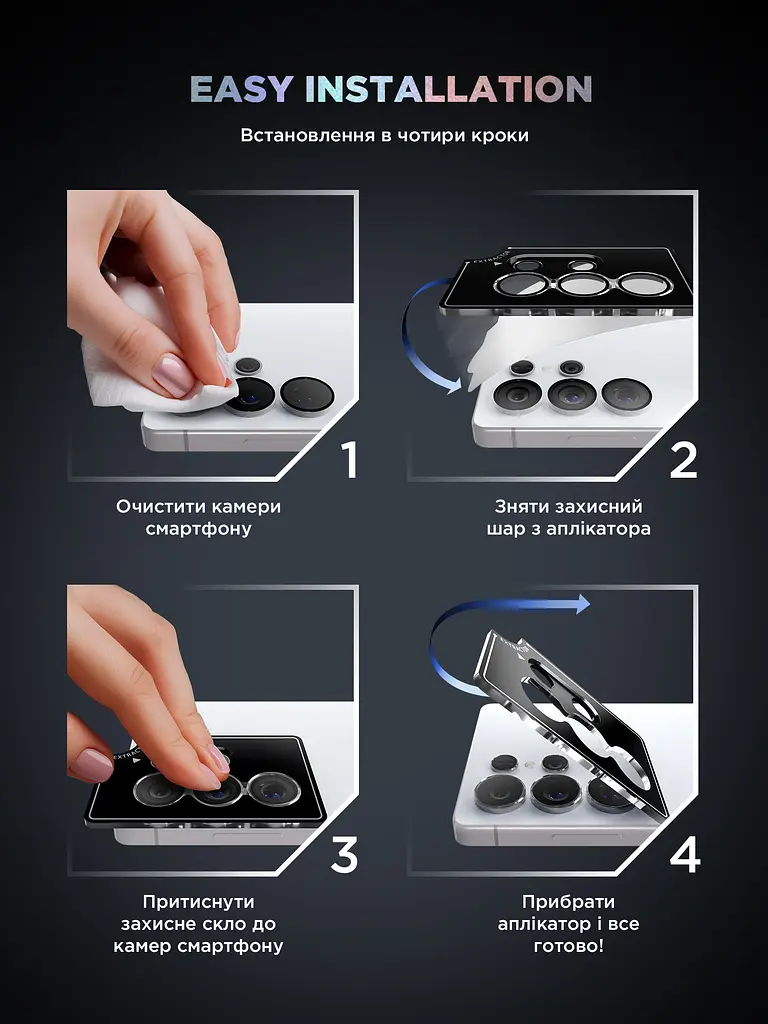 EASY INSTALLATION

Встановлення в чотири кроки

1

Очистити камери смартфону

2

Зняти захисний шар з аплікатора

3

Притиснути захисне скло до камер смартфону

4

Прибрати аплікатор і все готово!