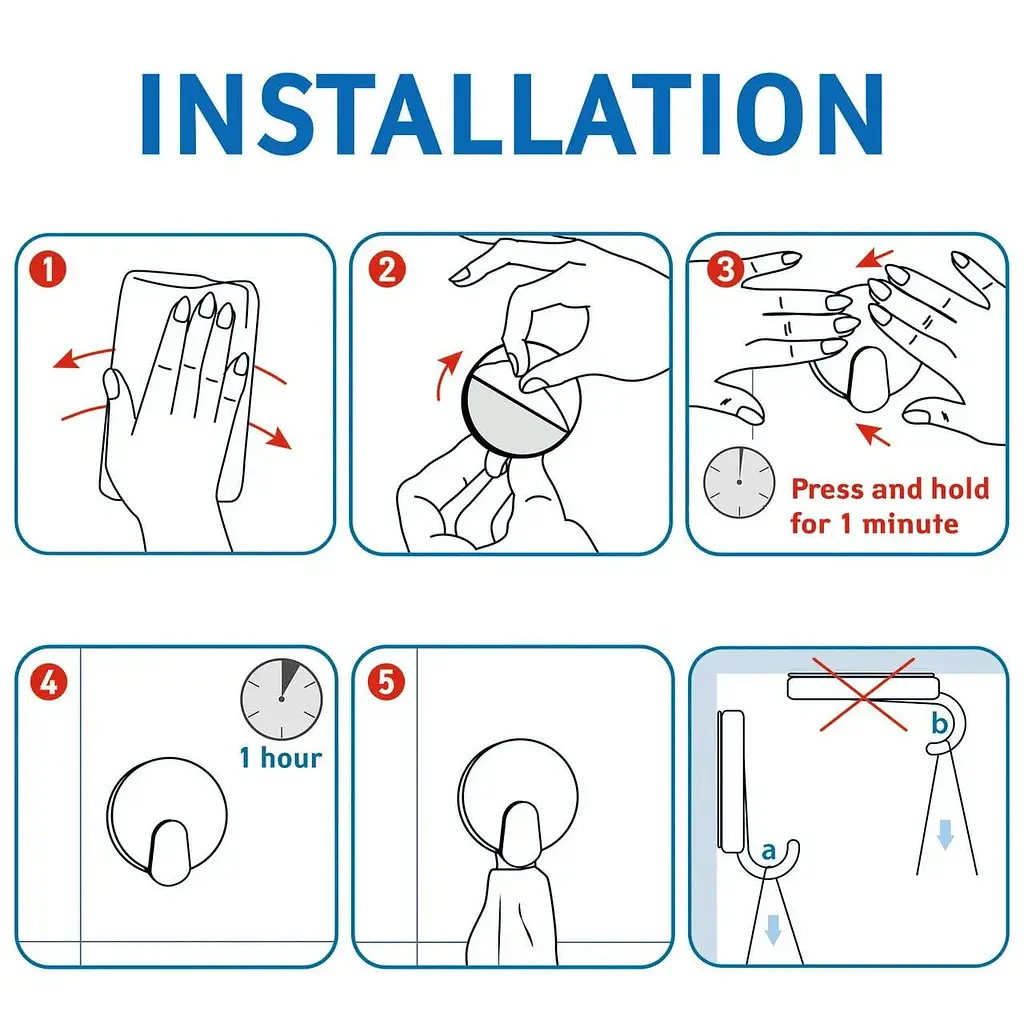 INSTALLATION

1

2

3

Press and hold for 1 minute

4

1 hour

5

b

a