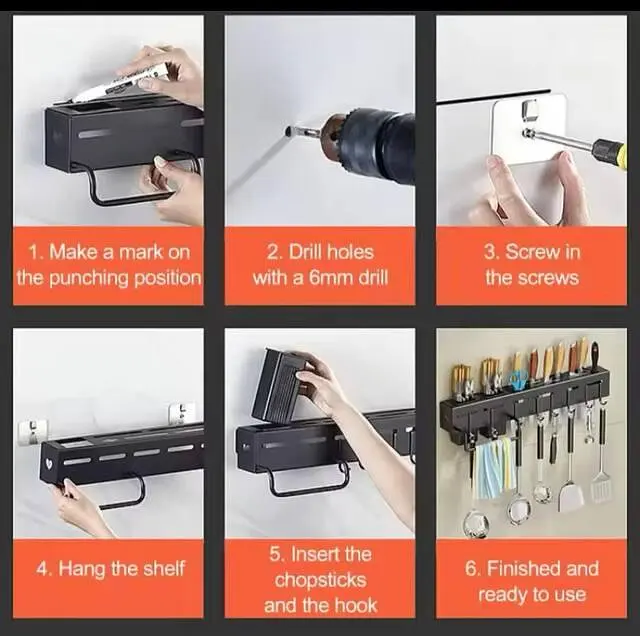 1. Make a mark on the punching position

2. Drill holes with a 6mm drill

3. Screw in the screws

4. Hang the shelf

5. Insert the chopsticks and the hook

6. Finished and ready to use