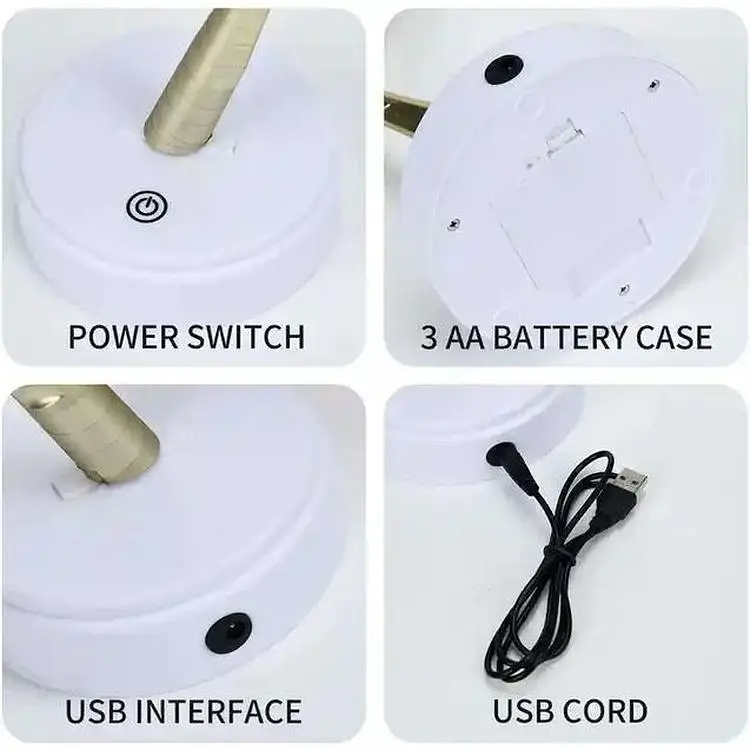 POWER SWITCH

3 AA BATTERY CASE

USB INTERFACE

USB CORD