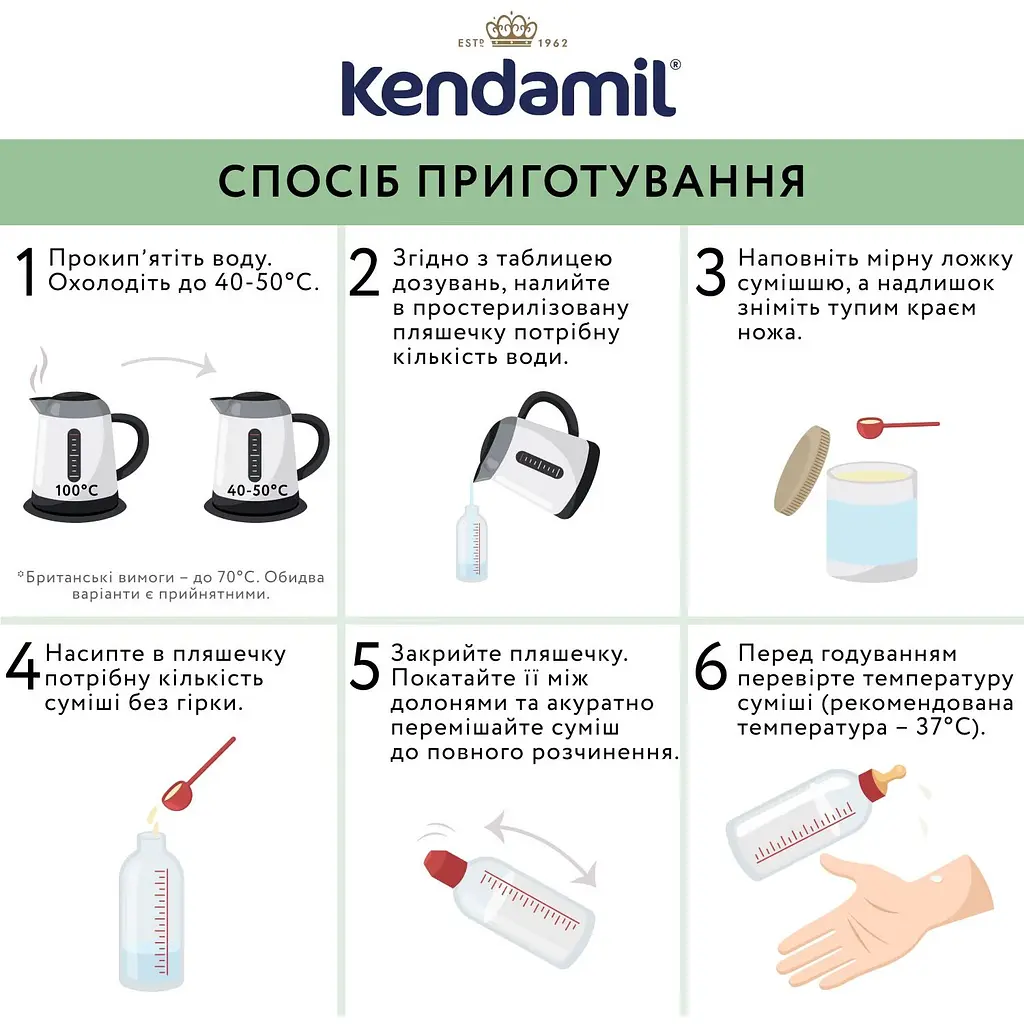 ESTD 1962
Kendamil®

СПОСІБ ПРИГОТУВАННЯ

1 Прокип'ятіть воду. Охолодіть до 40-50°C.

100°C

40-50°C

*Британські вимоги – до 70°C. Обидва варіанти є прийнятними.

2 Згідно з таблицею дозувань, налийте в простерилізовану пляшечку потрібну кількість води.

3 Наповніть мірну ложку сумішшю, а надлишок зніміть тупим краєм ножа.

4 Насипте в пляшечку потрібну кількість суміші без гірки.

5 Закрийте пляшечку. Покатайте її між долонями та акуратно перемішайте суміш до повного розчинення.

6 Перед годуванням перевірте температуру суміші (рекомендована температура – 37°C).