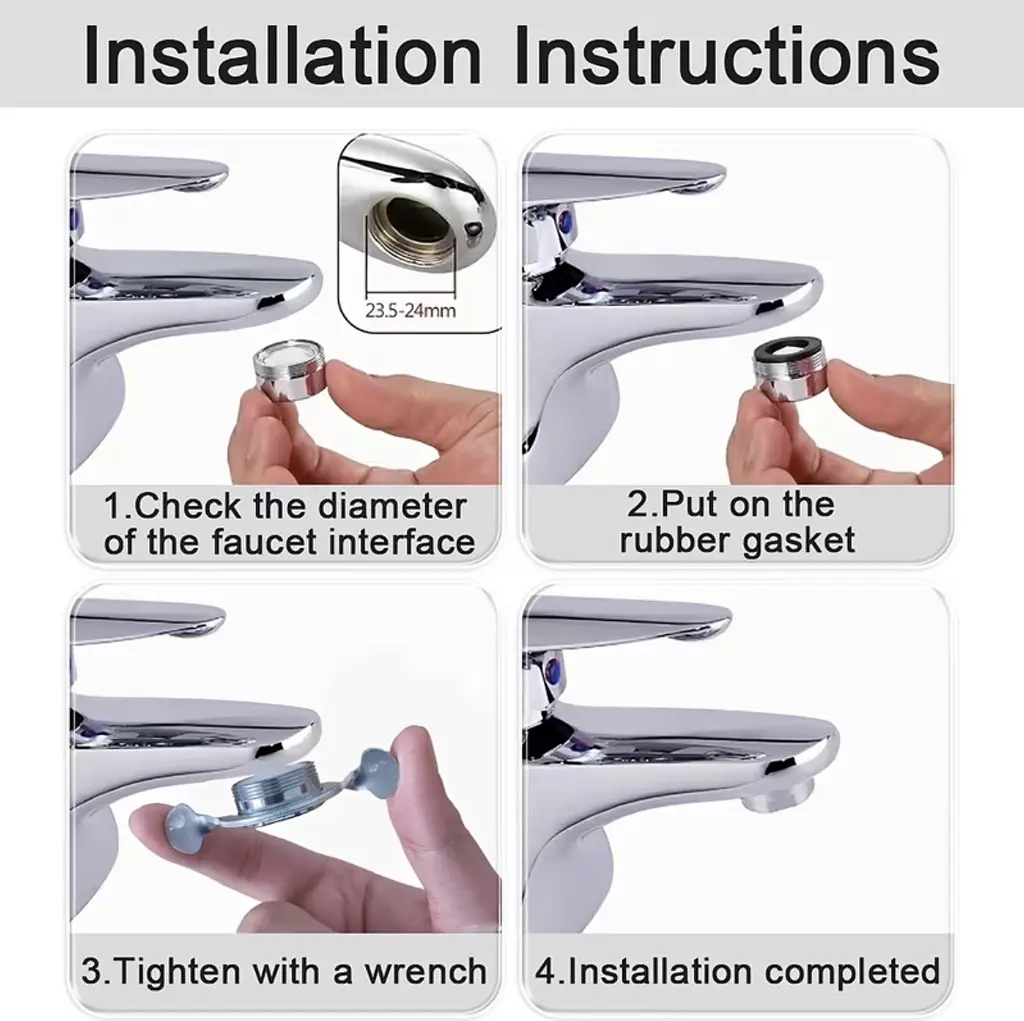 Installation Instructions

23.5-24mm

1.Check the diameter of the faucet interface

2.Put on the rubber gasket

3.Tighten with a wrench

4.Installation completed