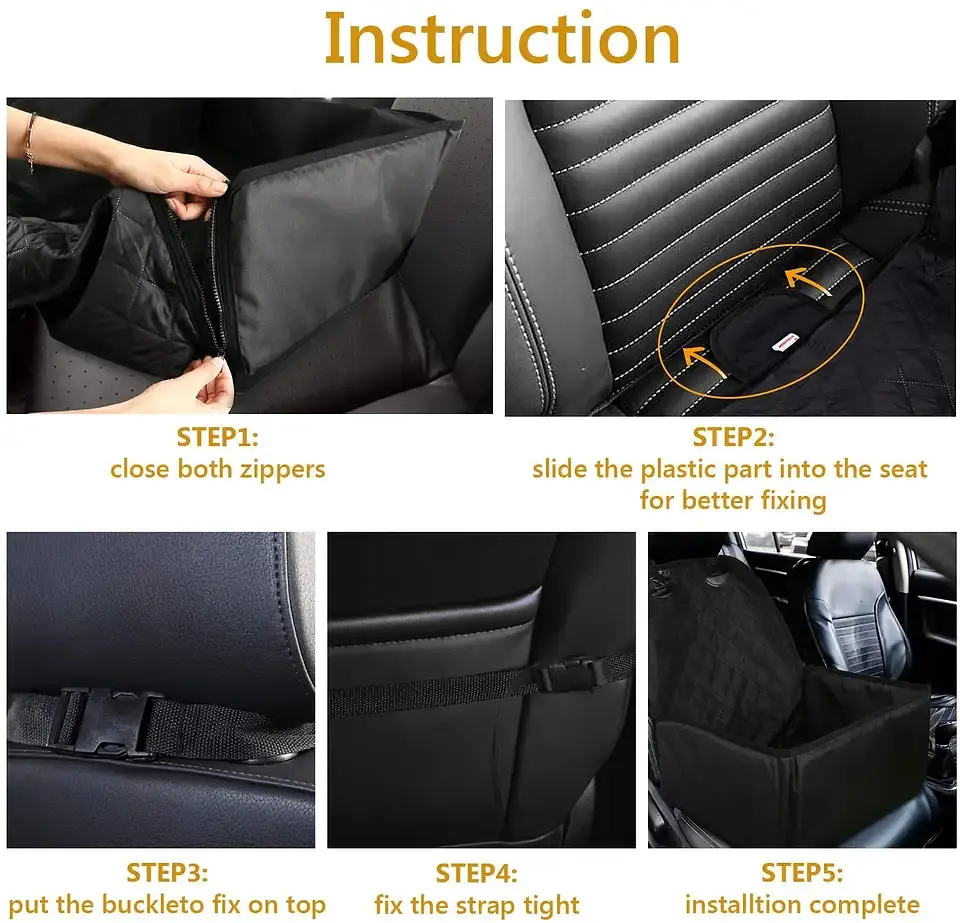 Instruction

STEP1:
close both zippers

STEP2:
slide the plastic part into the seat for better fixing

STEP3:
put the buckleto fix on top

STEP4:
fix the strap tight

STEP5:
installtion complete