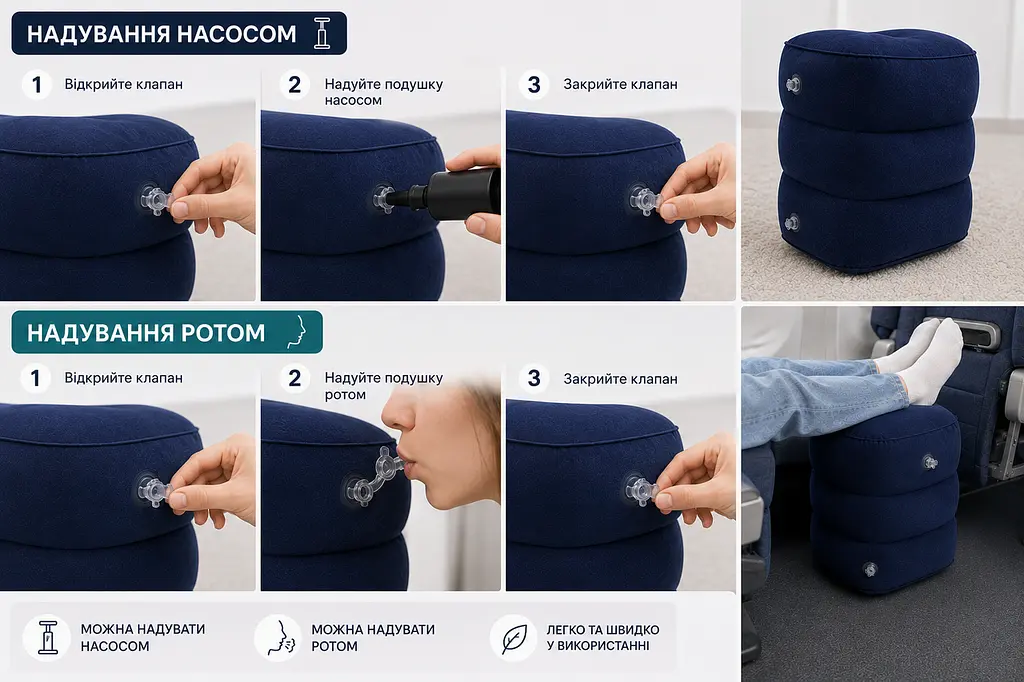 НАДУВАННЯ НАСОСОМ

1 Відкрийте клапан

2 Надуйте подушку насосом

3 Закрийте клапан

НАДУВАННЯ РОТОМ

1 Відкрийте клапан

2 Надуйте подушку ротом

3 Закрийте клапан

МОЖНА НАДУВАТИ НАСОСОМ

МОЖНА НАДУВАТИ РОТОМ

ЛЕГКО ТА ШВИДКО У ВИКОРИСТАННІ