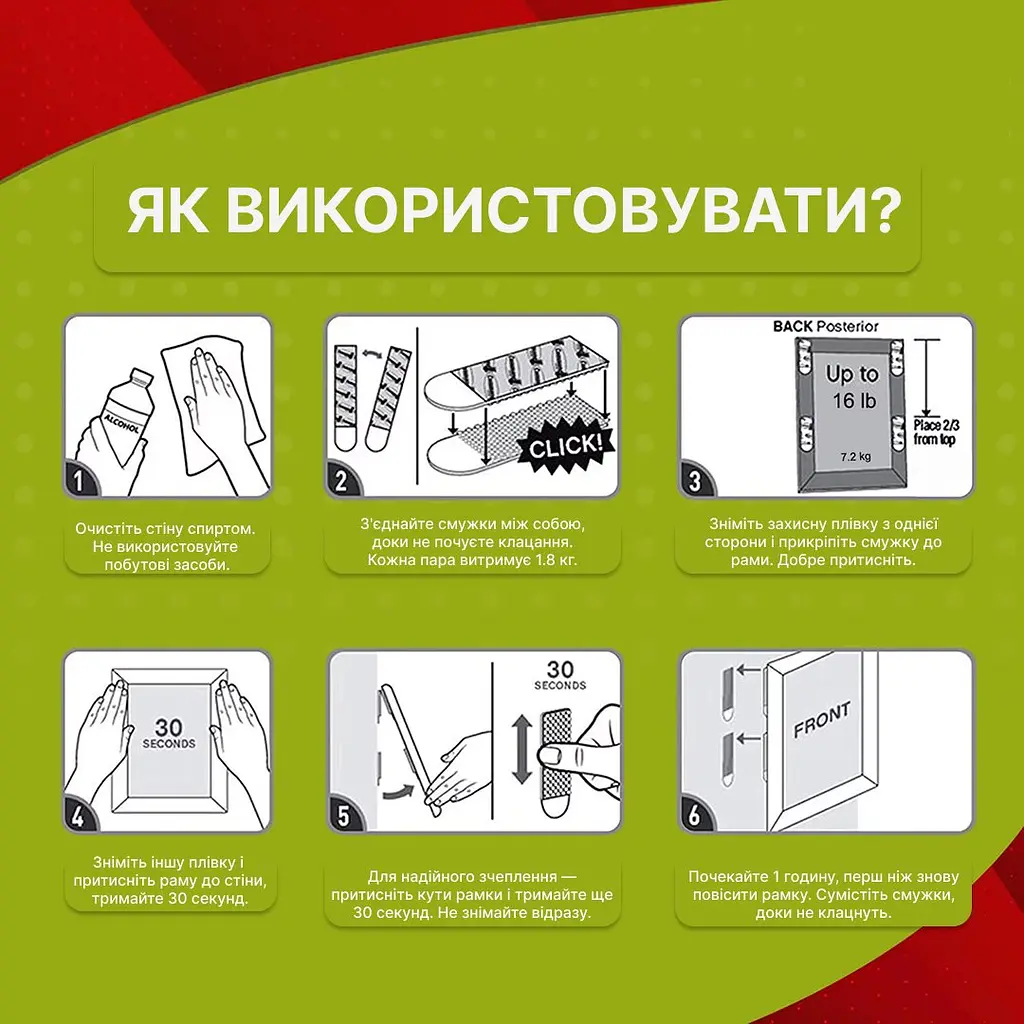 ЯК ВИКОРИСТОВУВАТИ?

ALCOHOL

1

Очистіть стіну спиртом. Не використовуйте побутові засоби.

CLICK!

2

З'єднайте смужки між собою, доки не почуєте клацання. Кожна пара витримує 1.8 кг.

BACK Posterior

Up to 16 lb

7.2 kg

Place 2/3 from top

3

Зніміть захисну плівку з однієї сторони і прикріпіть смужку до рами. Добре притисніть.

30 SECONDS

4

Зніміть іншу плівку і притисніть раму до стіни, тримайте 30 секунд.

30 SECONDS

5

Для надійного зчеплення — притисніть кути рамки і тримайте ще 30 секунд. Не знімайте відразу.

FRONT

6

Почекайте 1 годину, перш ніж знову повісити рамку. Сумістіть смужки, доки не клацнуть.