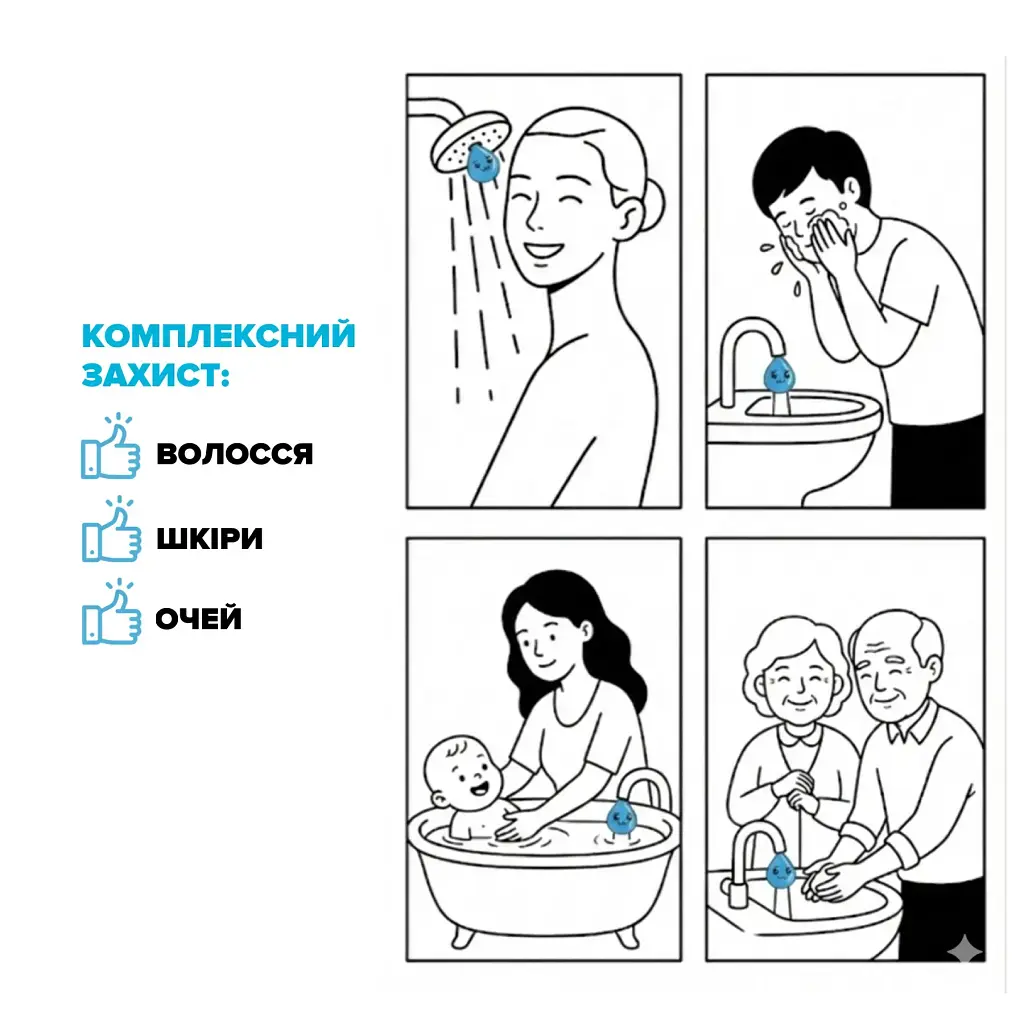 КОМПЛЕКСНИЙ ЗАХИСТ:

ВОЛОССЯ

ШКІРИ

ОЧЕЙ