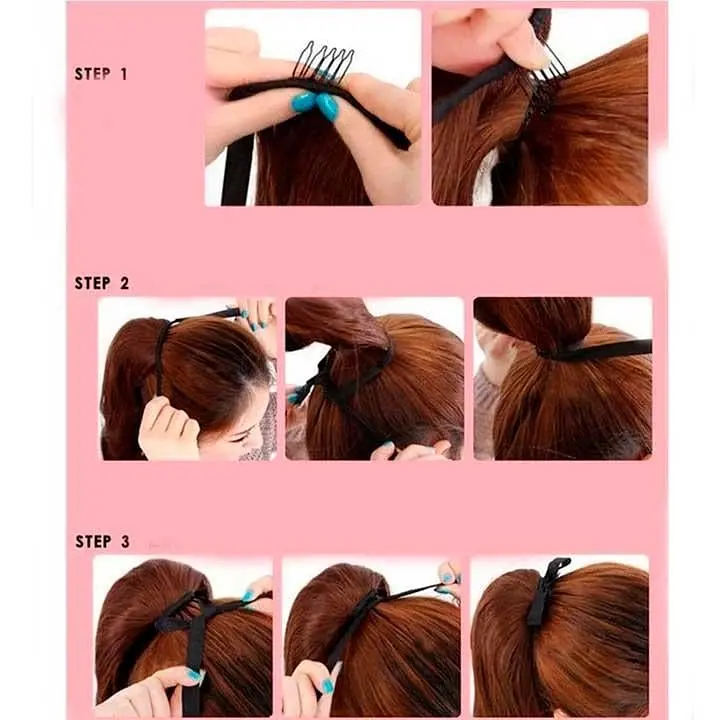 STEP 1

STEP 2

STEP 3