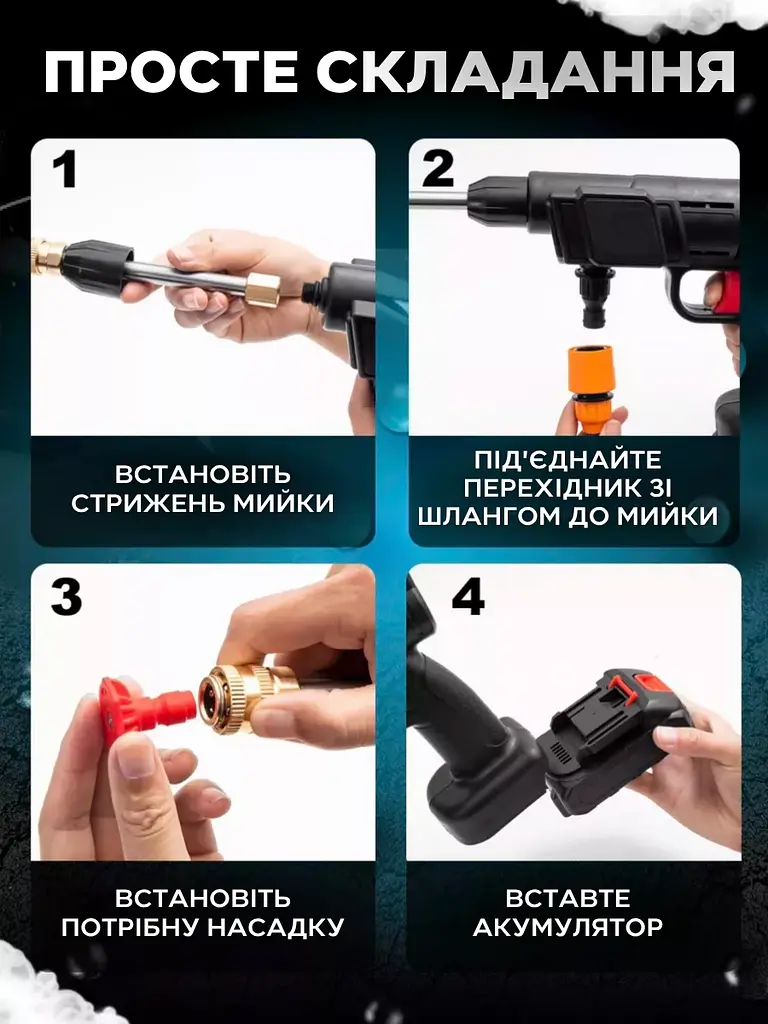 ПРОСТЕ СКЛАДАННЯ

1

ВСТАНОВІТЬ СТРИЖЕНЬ МИЙКИ

2

ПІД'ЄДНАЙТЕ ПЕРЕХІДНИК ЗІ ШЛАНГОМ ДО МИЙКИ

3

ВСТАНОВІТЬ ПОТРІБНУ НАСАДКУ

4

ВСТАВТЕ АКУМУЛЯТОР