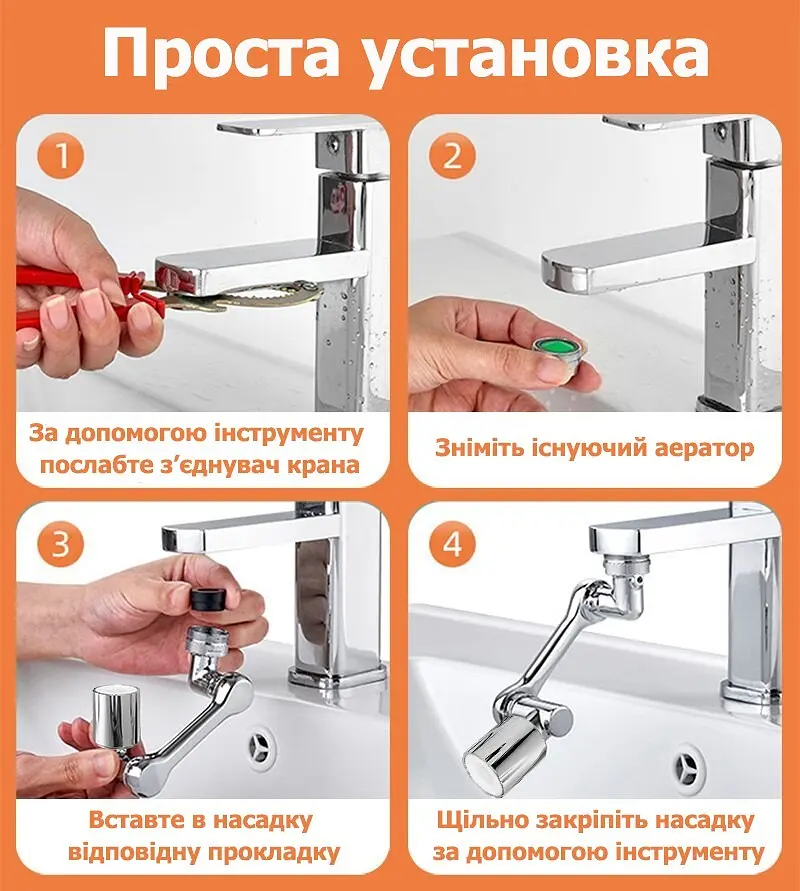 Проста установка

1

За допомогою інструменту послабте з'єднувач крана

2

Зніміть існуючий аератор

3

Вставте в насадку відповідну прокладку

4

Щільно закріпіть насадку за допомогою інструменту