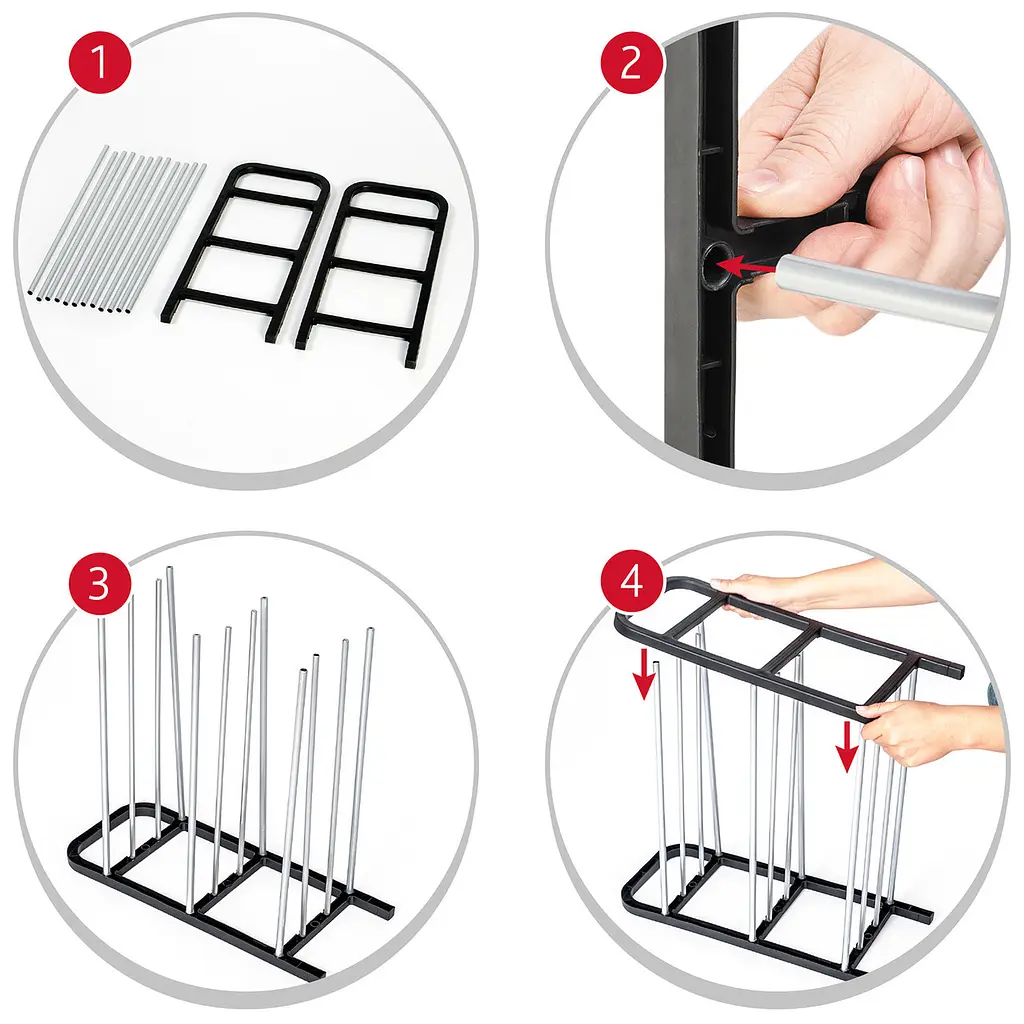 1

2

3

4